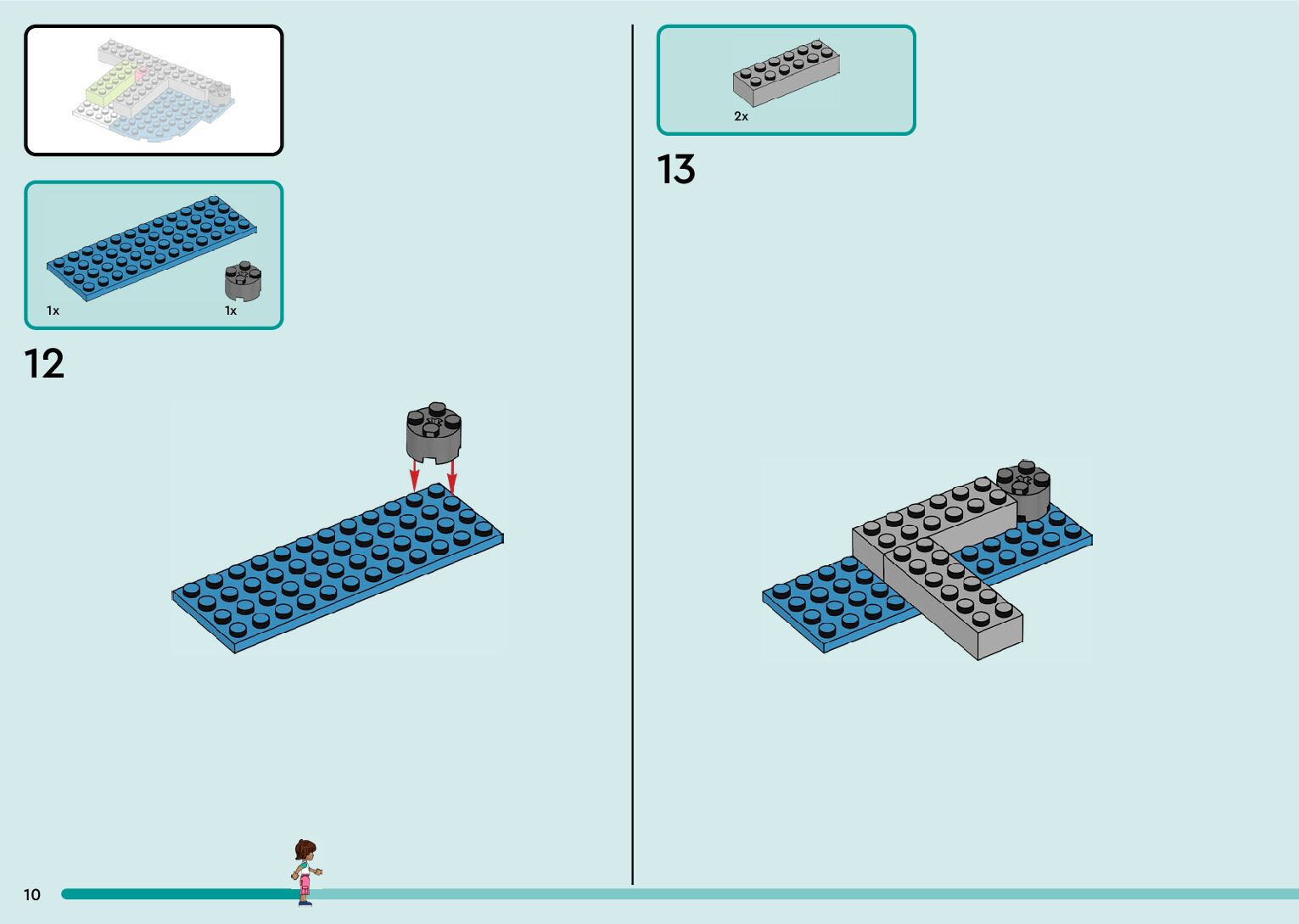 1x
1x
12
2x
13
10