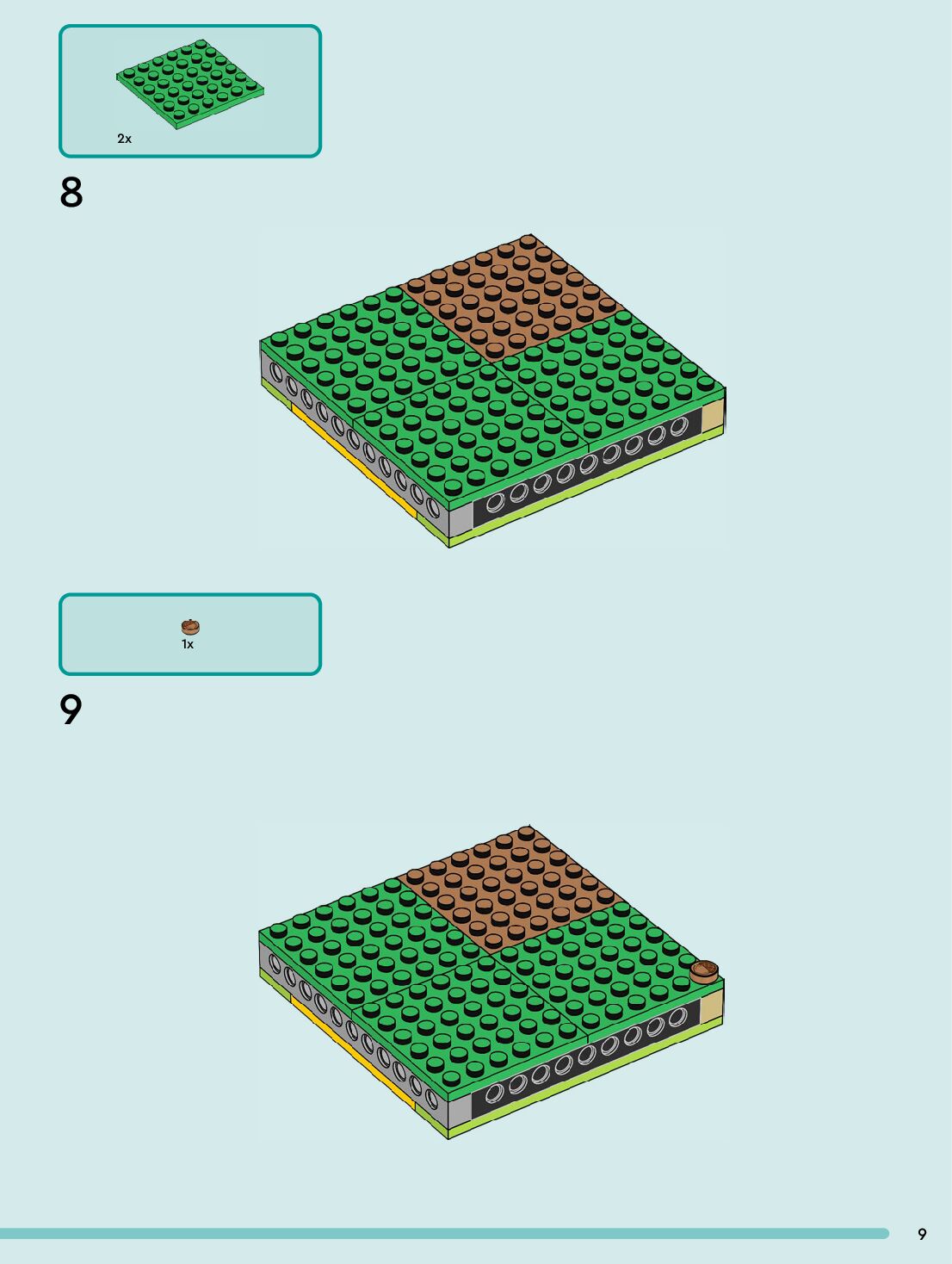 2x

8

1x

9

9