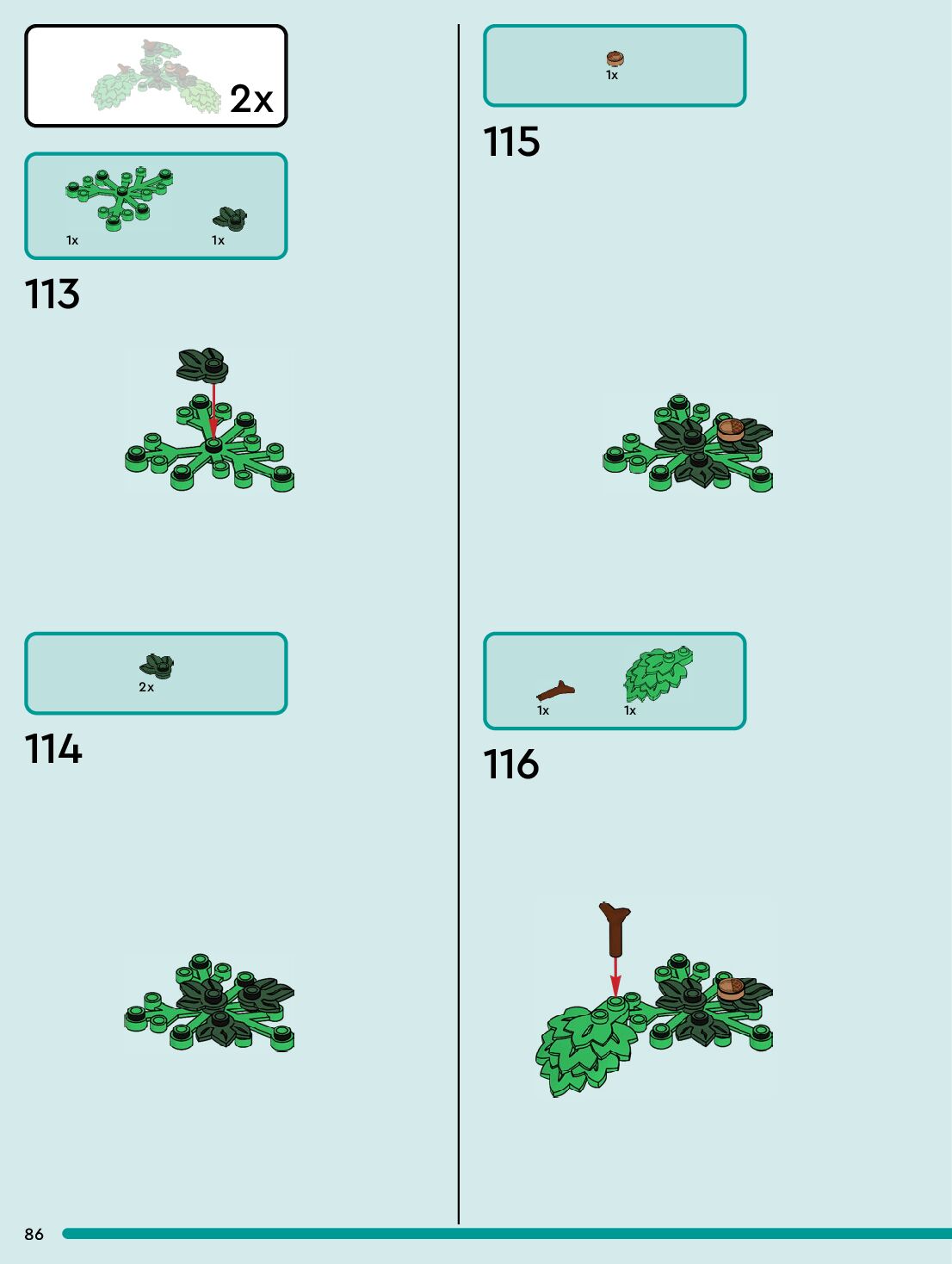 2x

1x 1x

113

2x

114

1x

115

1x 1x

116

86