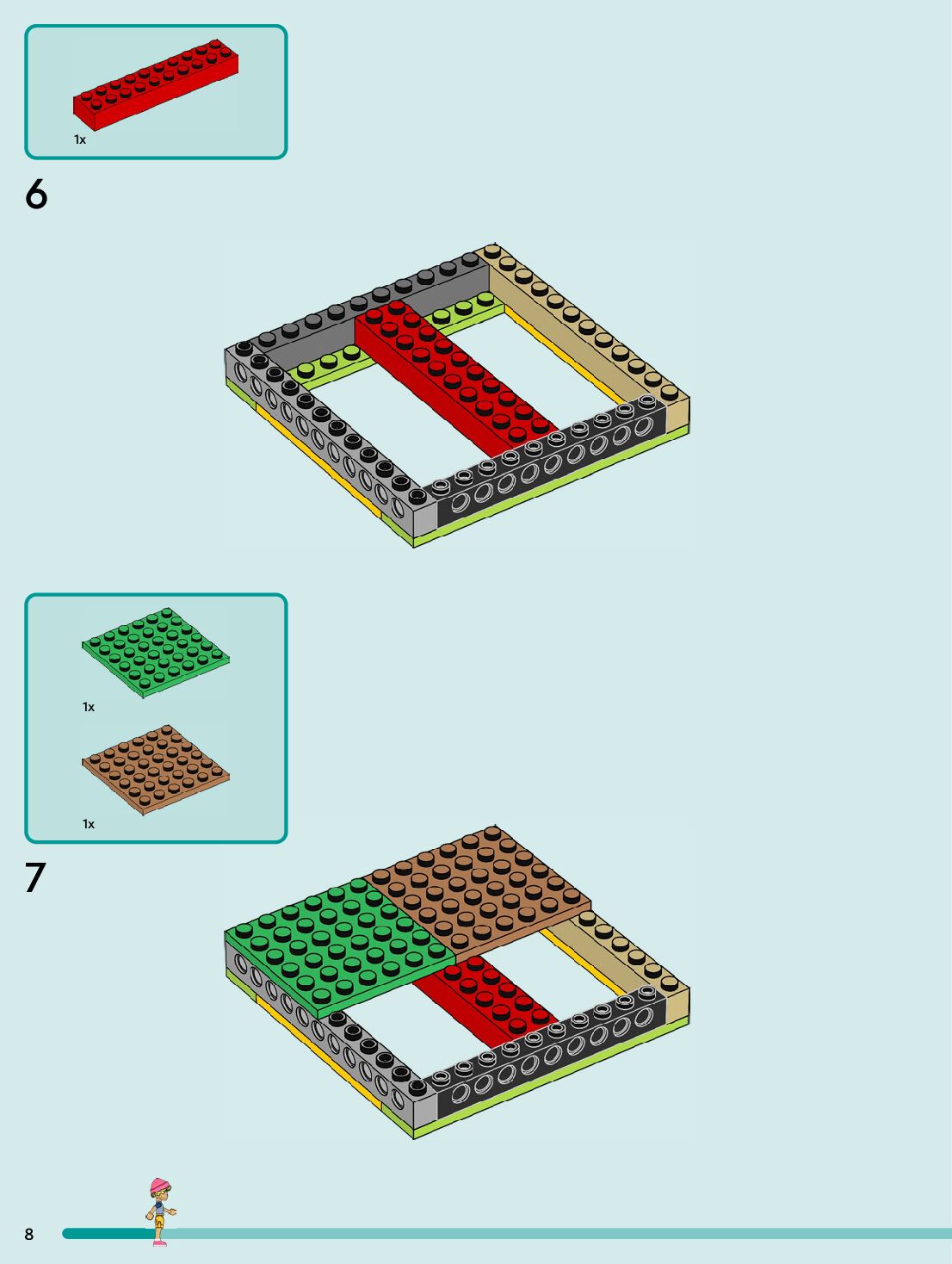 1x

6

1x

1x

7

8