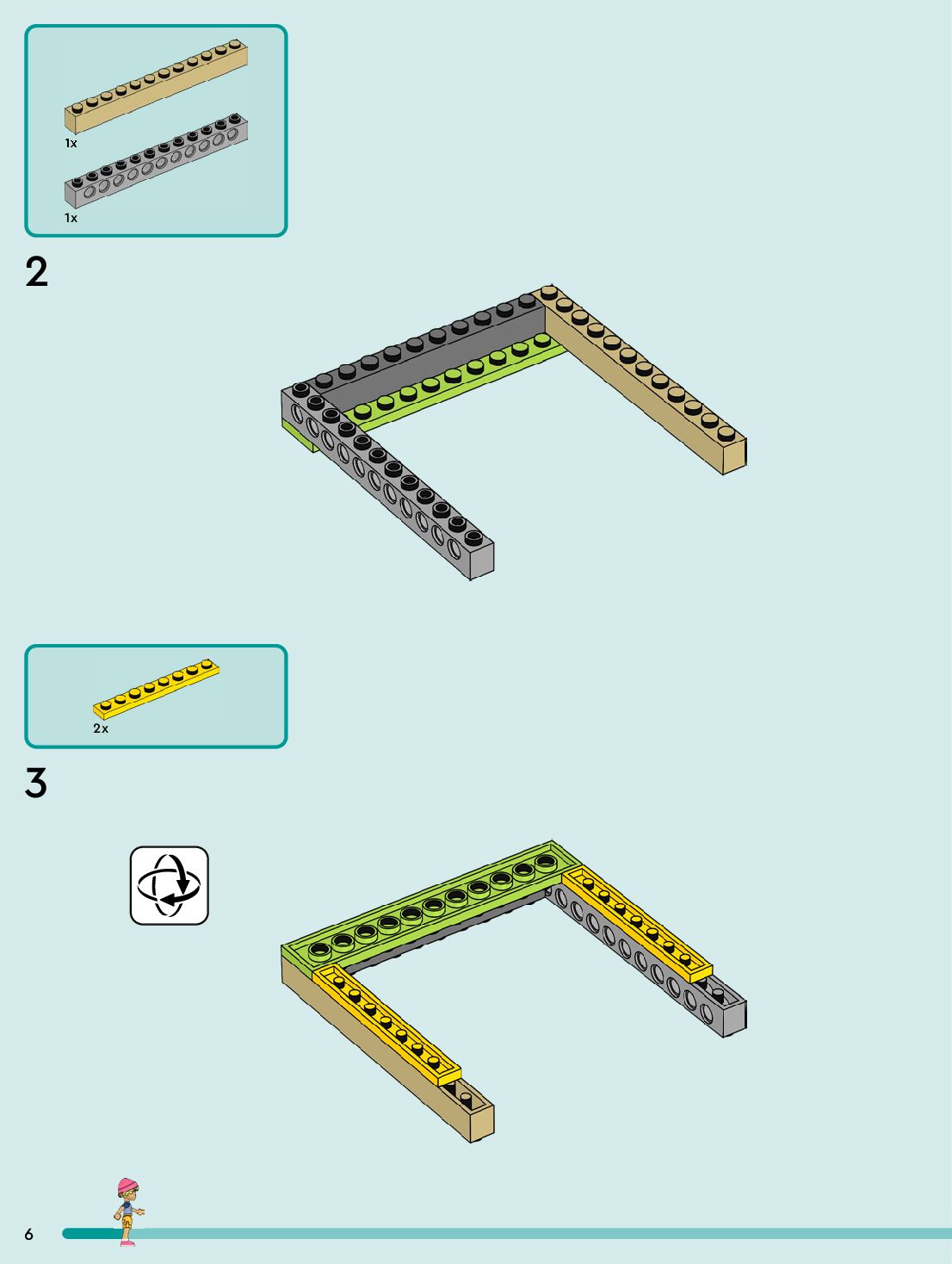 1x

1x

2

2x

3

6