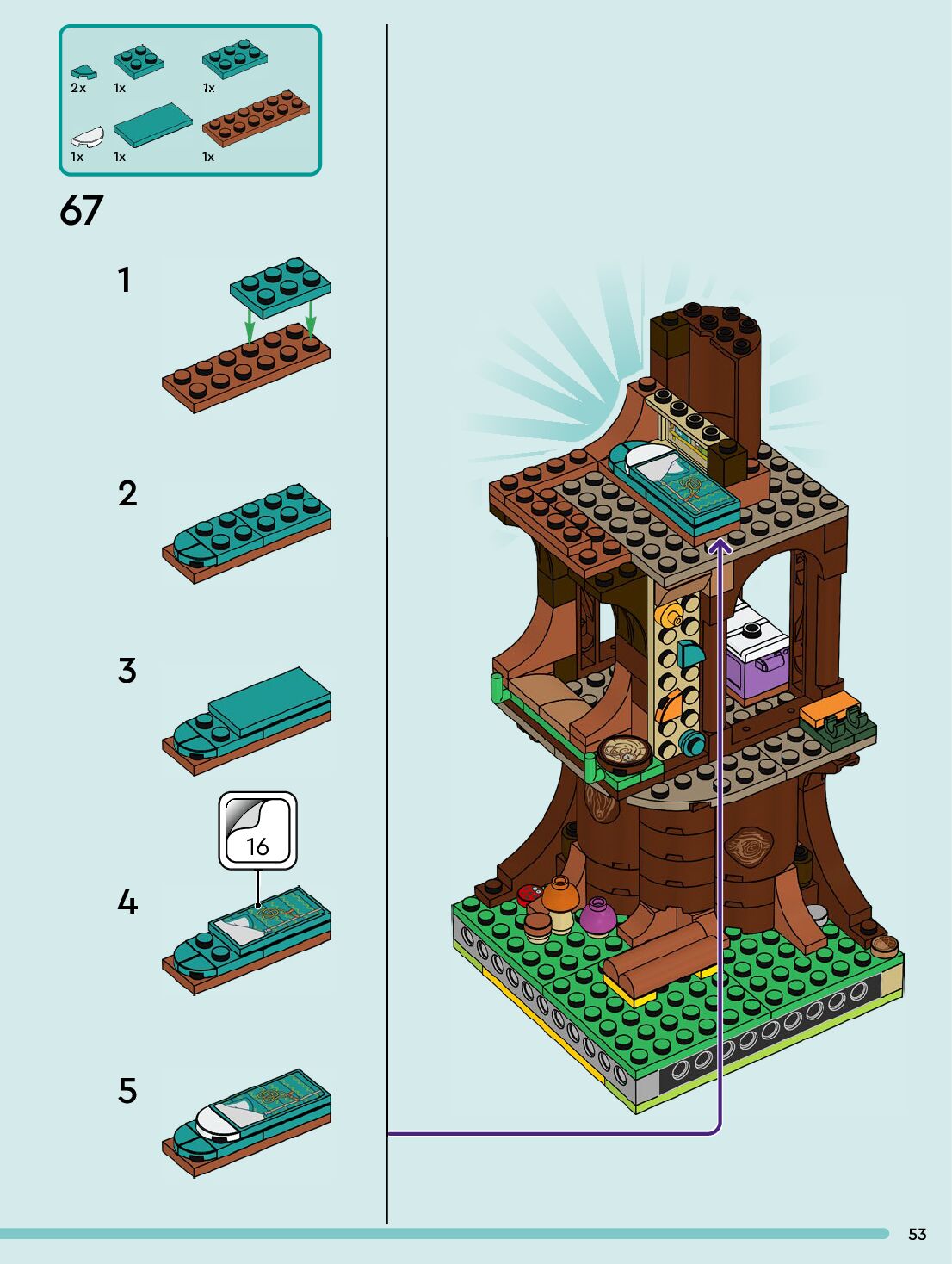 2x 1x 1x
1x 1x 1x

67

1

2

3

16

4

5

53