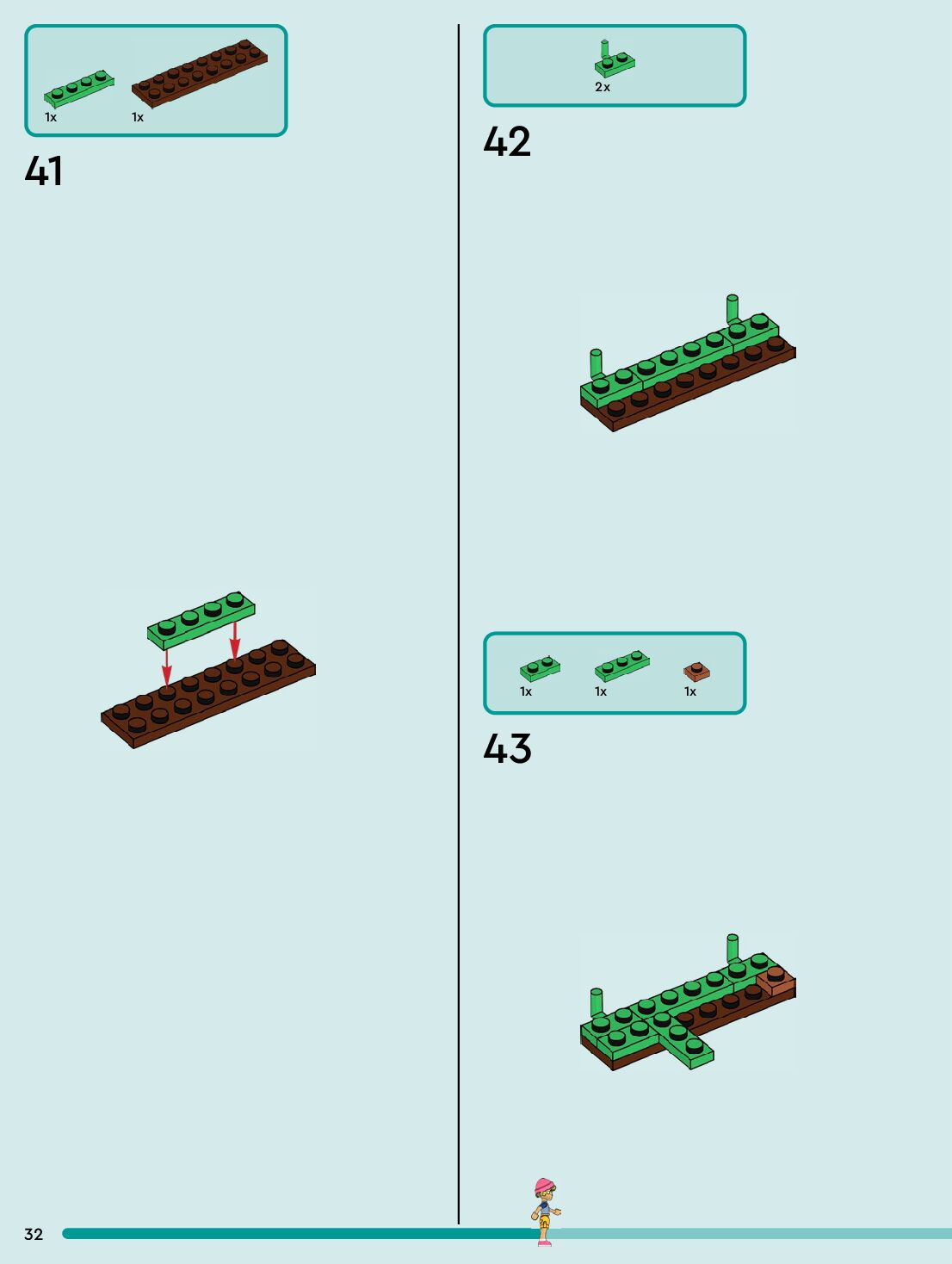 1x 1x

41

2x

42

1x 1x 1x

43

32