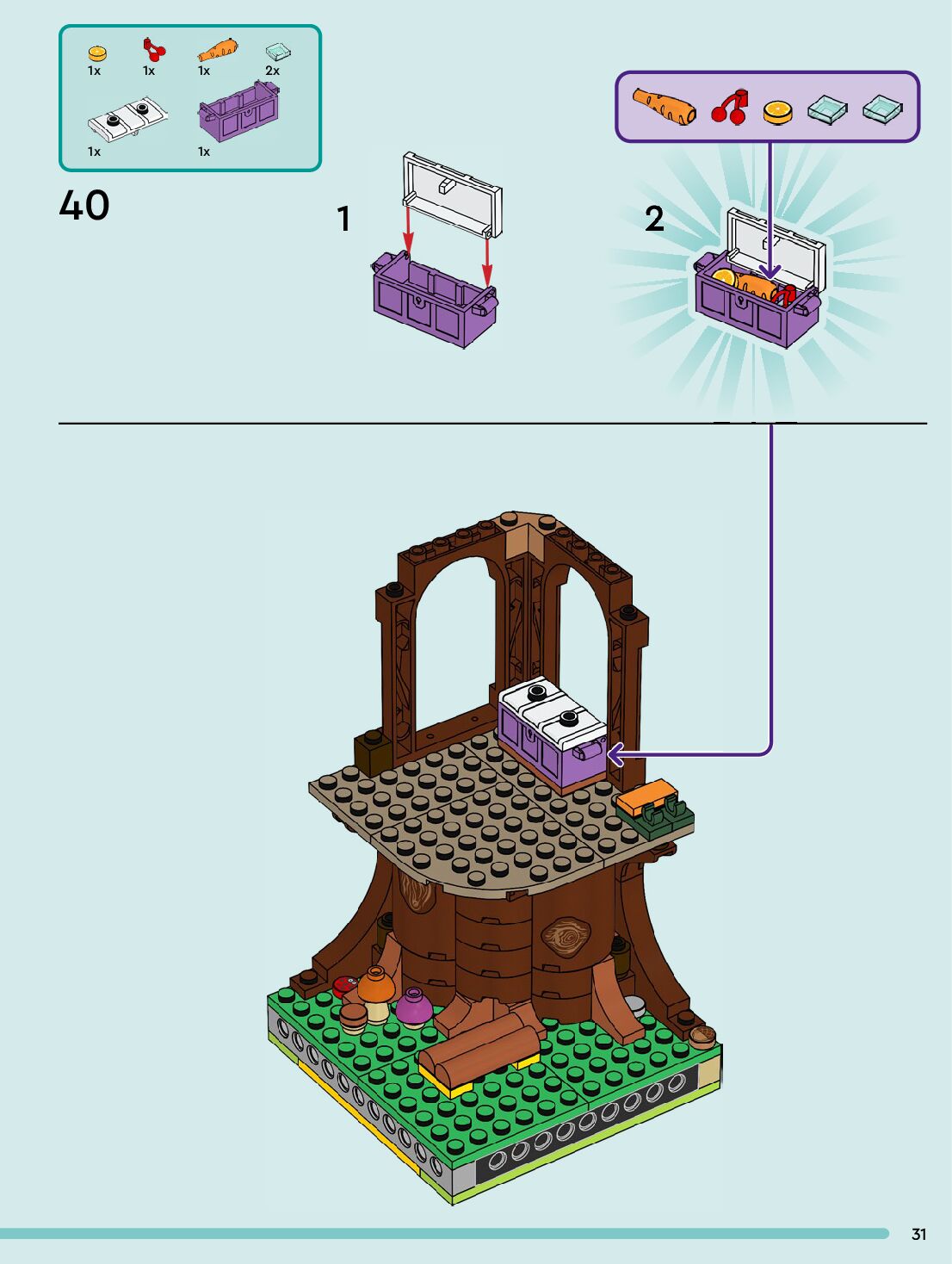 1x 1x 1x 2x

1x 1x

40

1

2

31