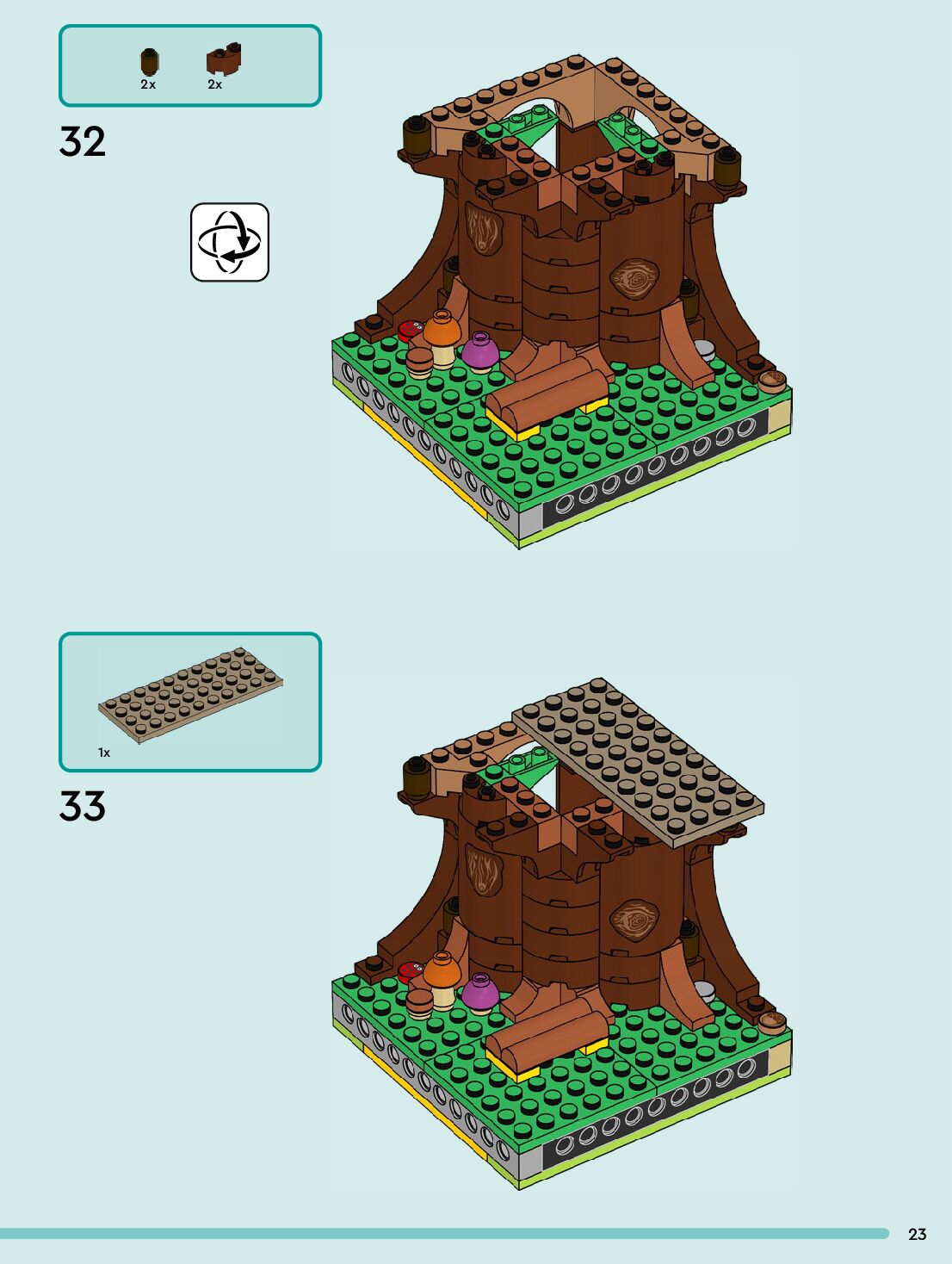 2x 2x

32

1x

33

23