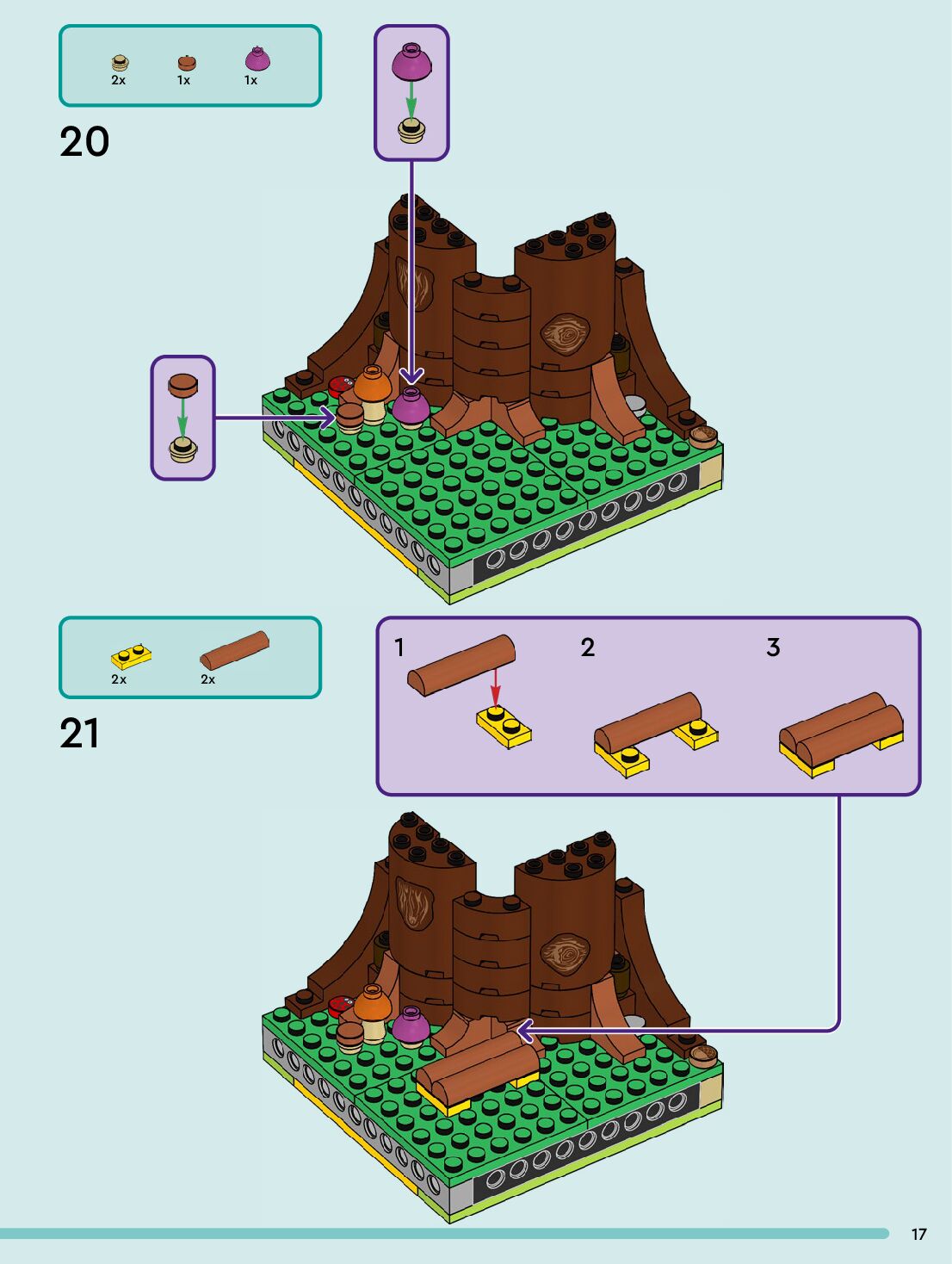 2x 1x 1x

20

2x 2x

21

1

2

3

17