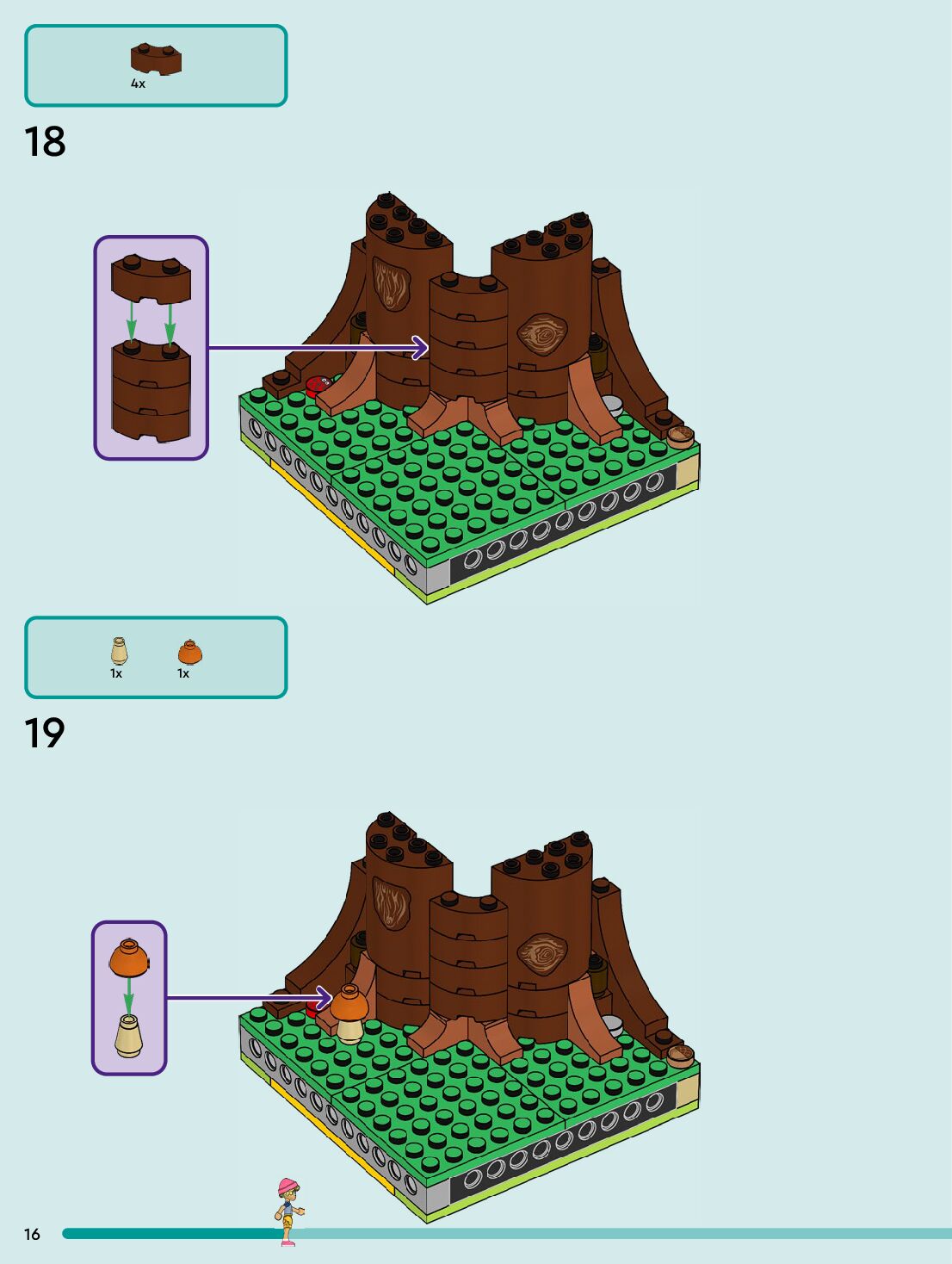 4x

18

1x 1x

19

16