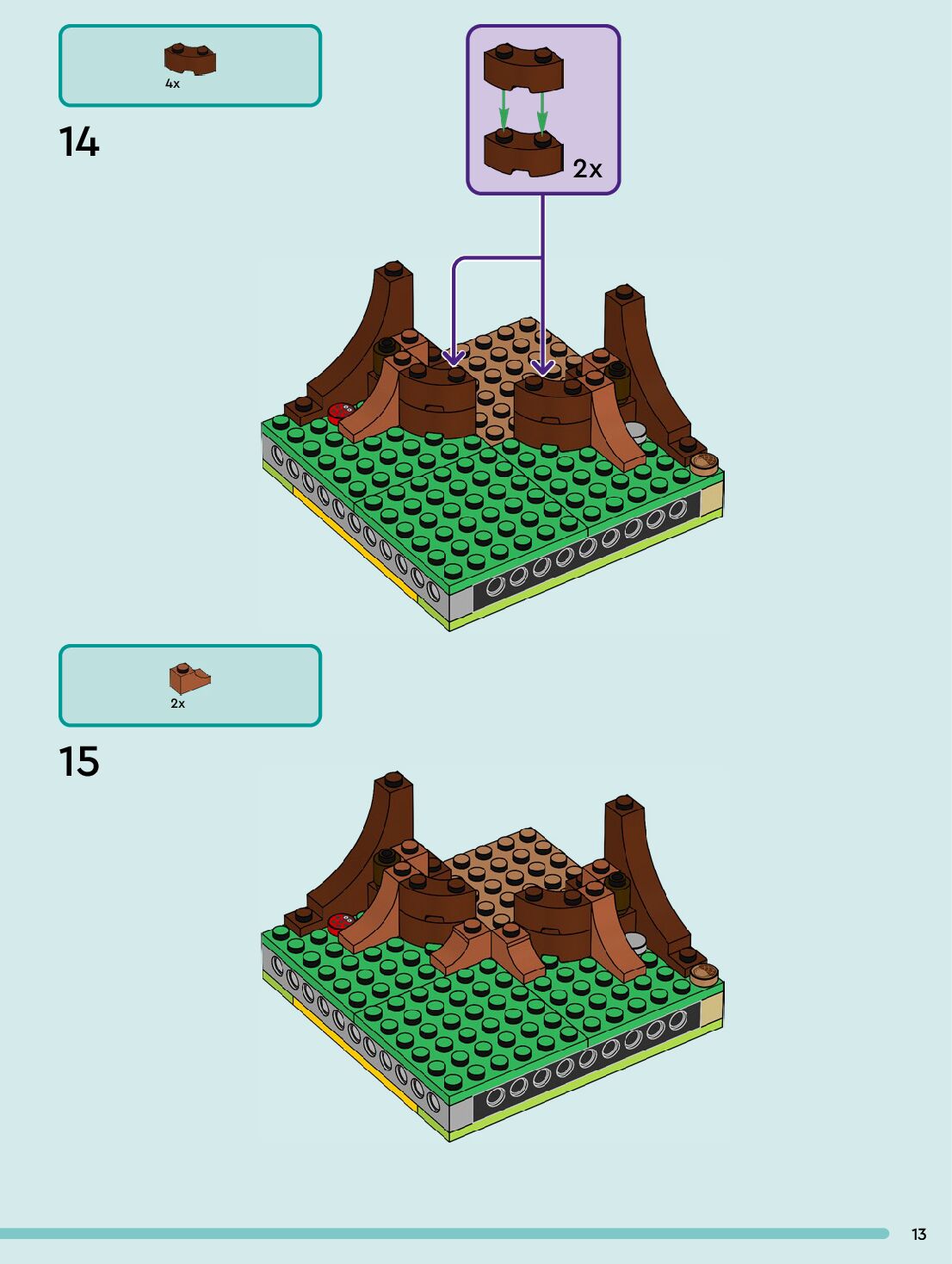 4x

14

2x

2x

15

13