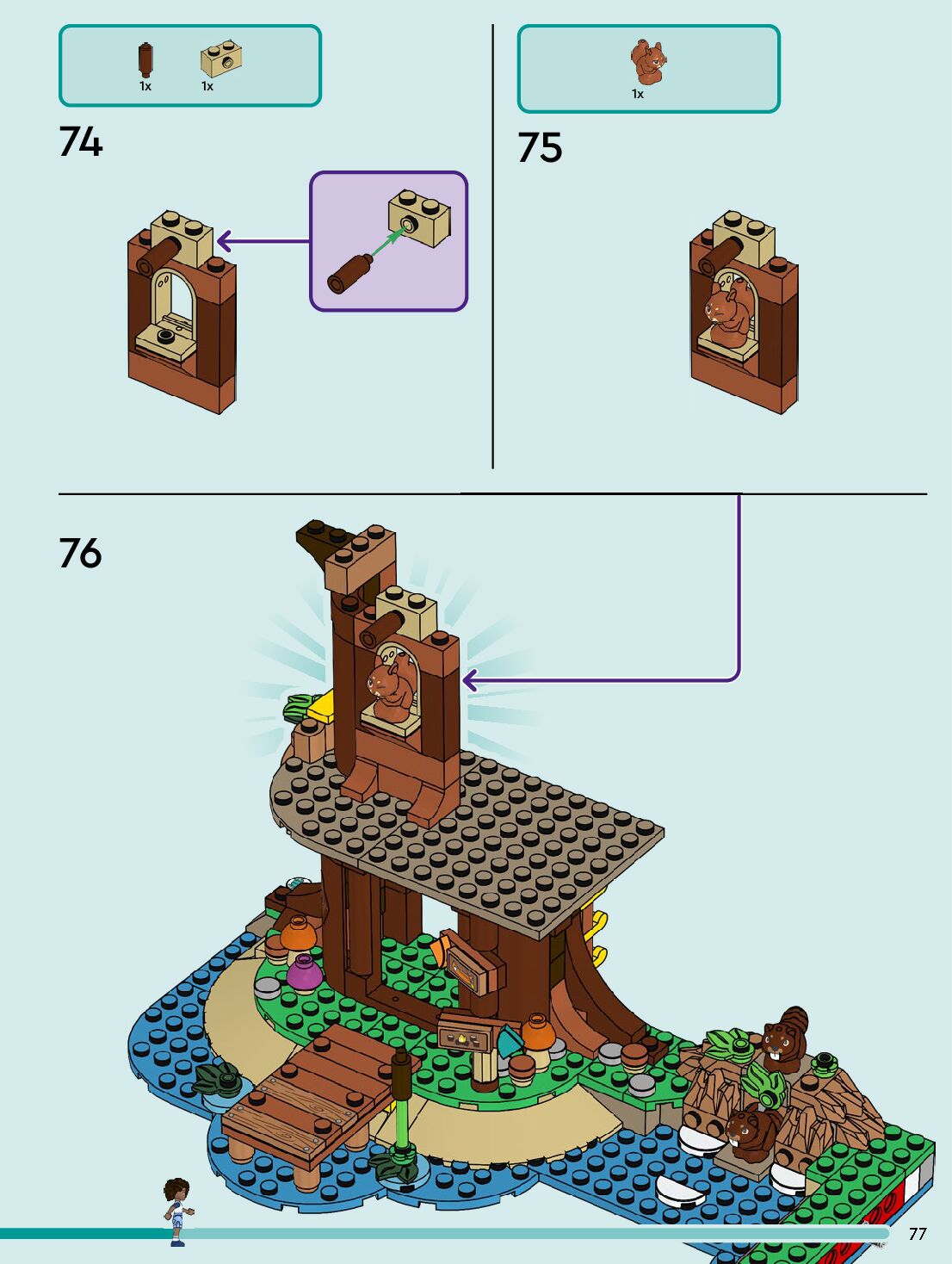 1x 1x

74

1x

75

76

77