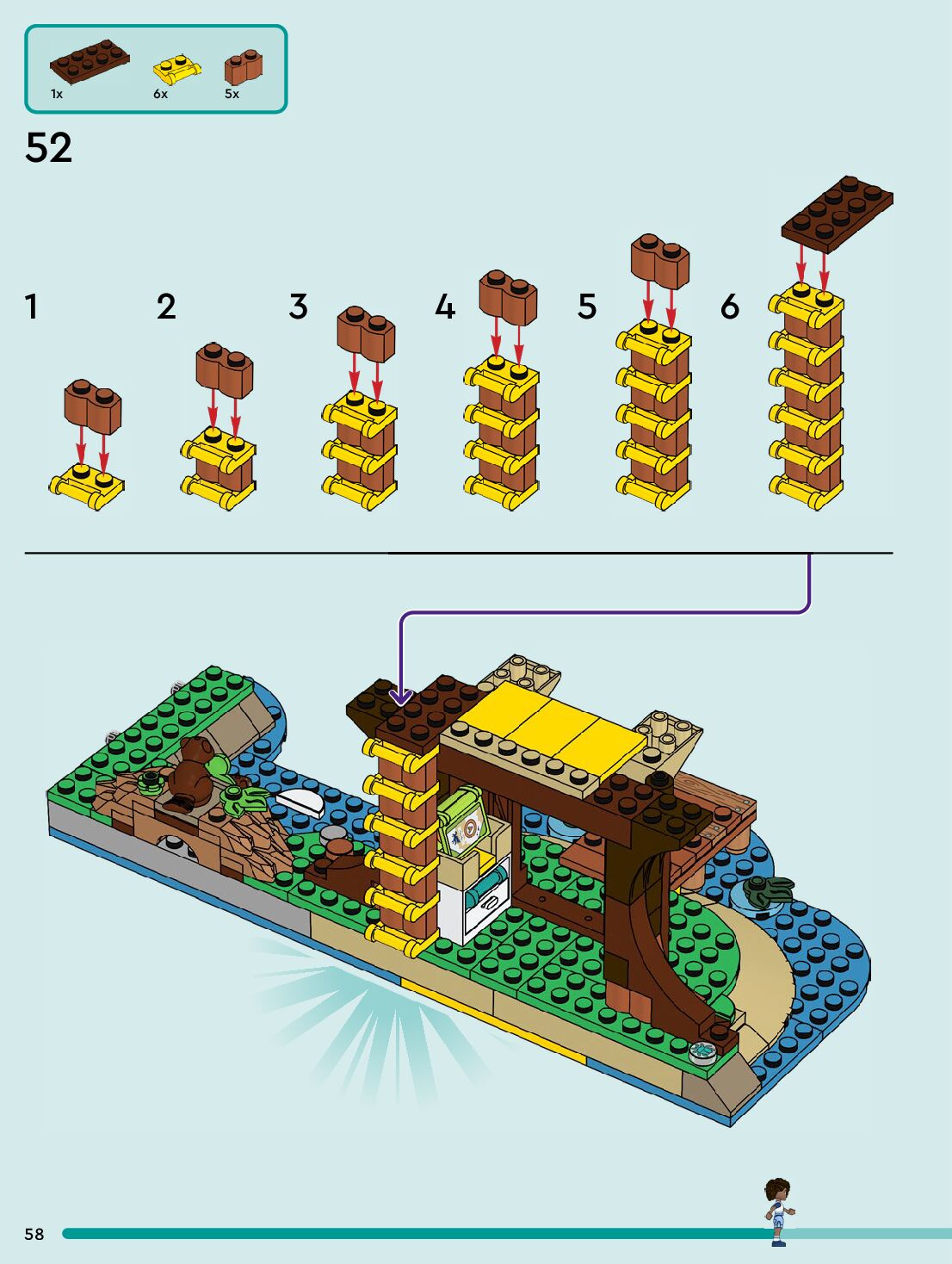 1x 6x 5x

52

1 2 3 4 5 6

58