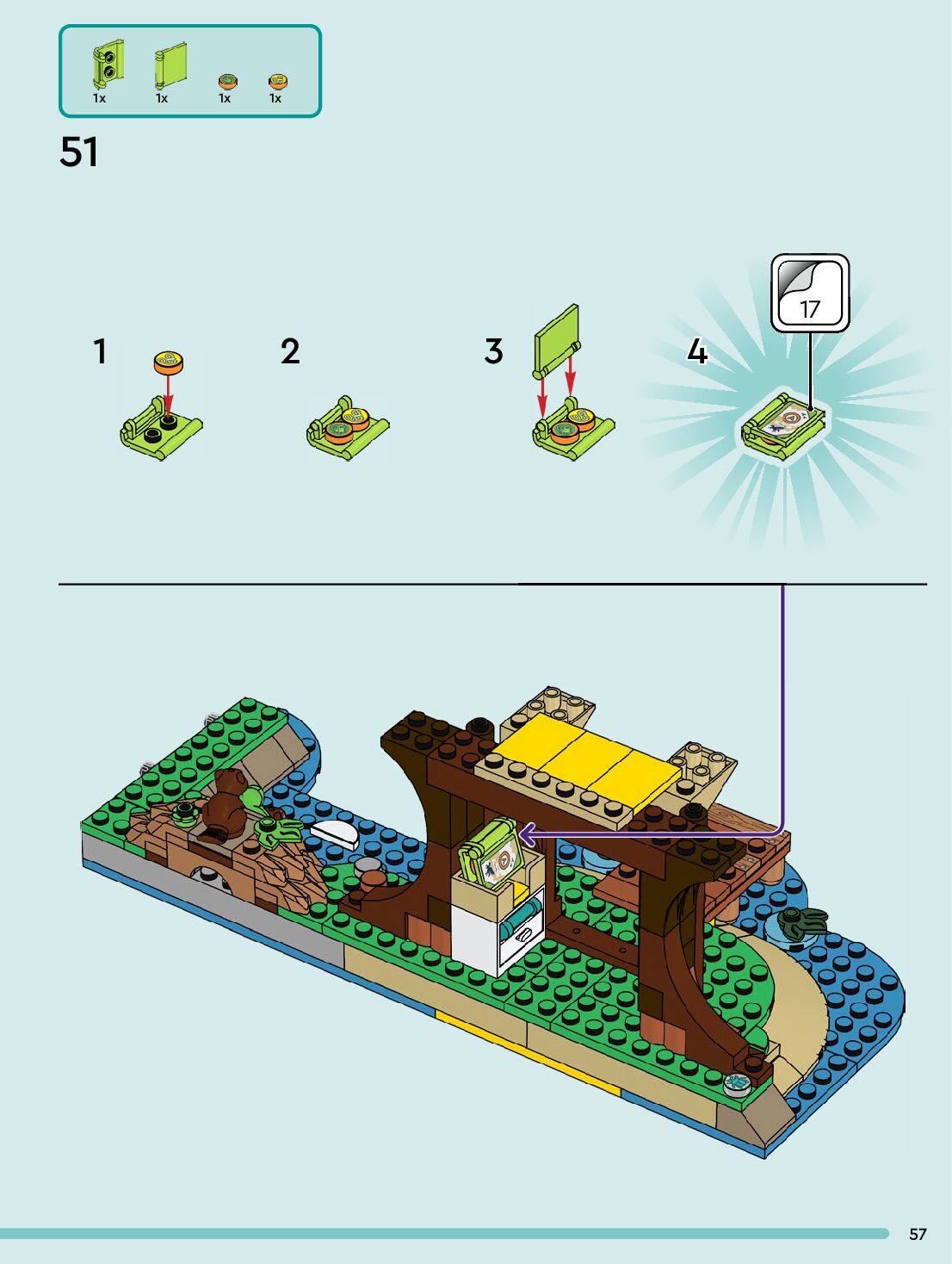 1x 1x 1x 1x

51

1

2

3

4

17

57