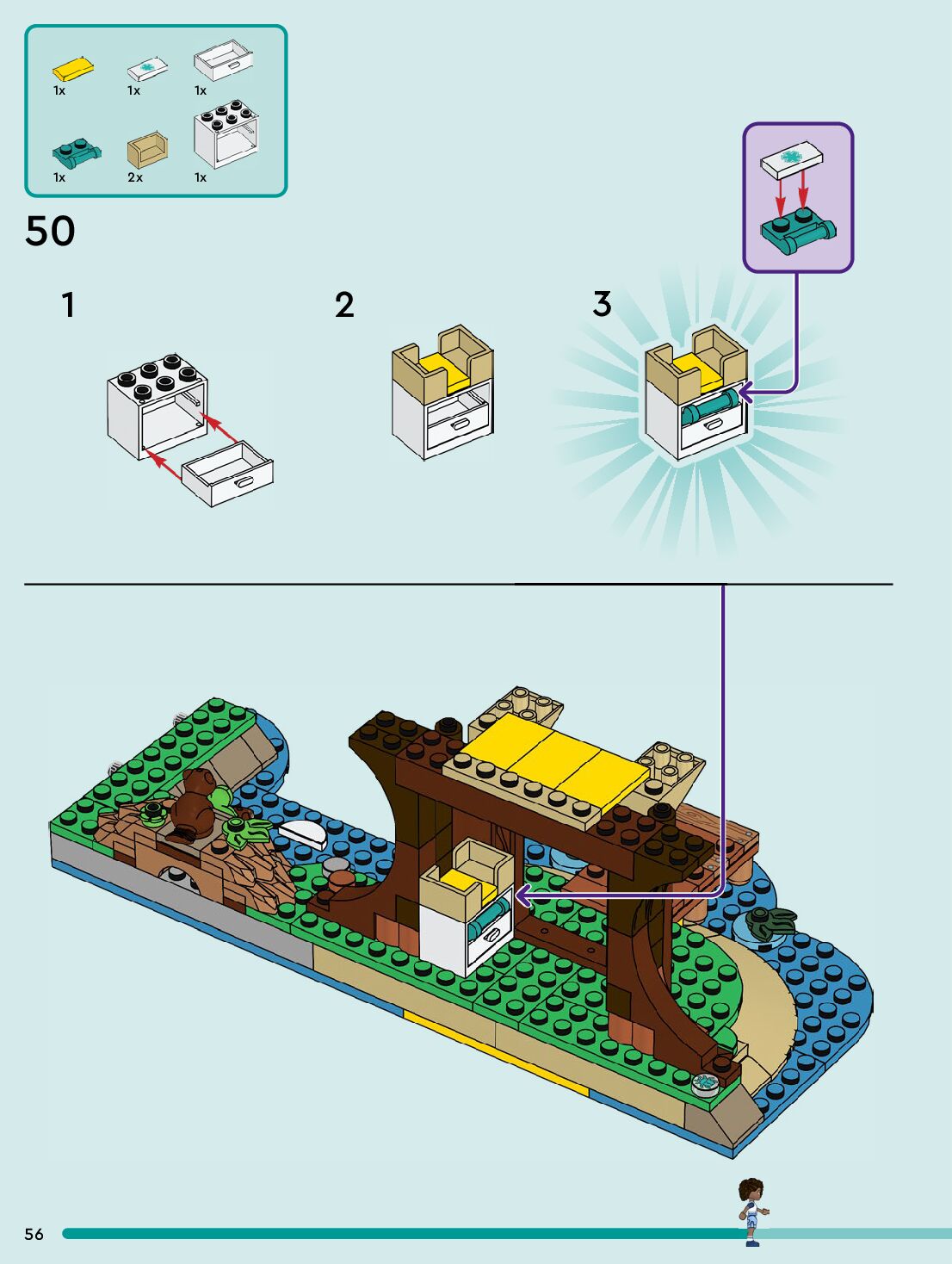 1x
1x
1x
1x
2x
1x

50

1

2

3

56