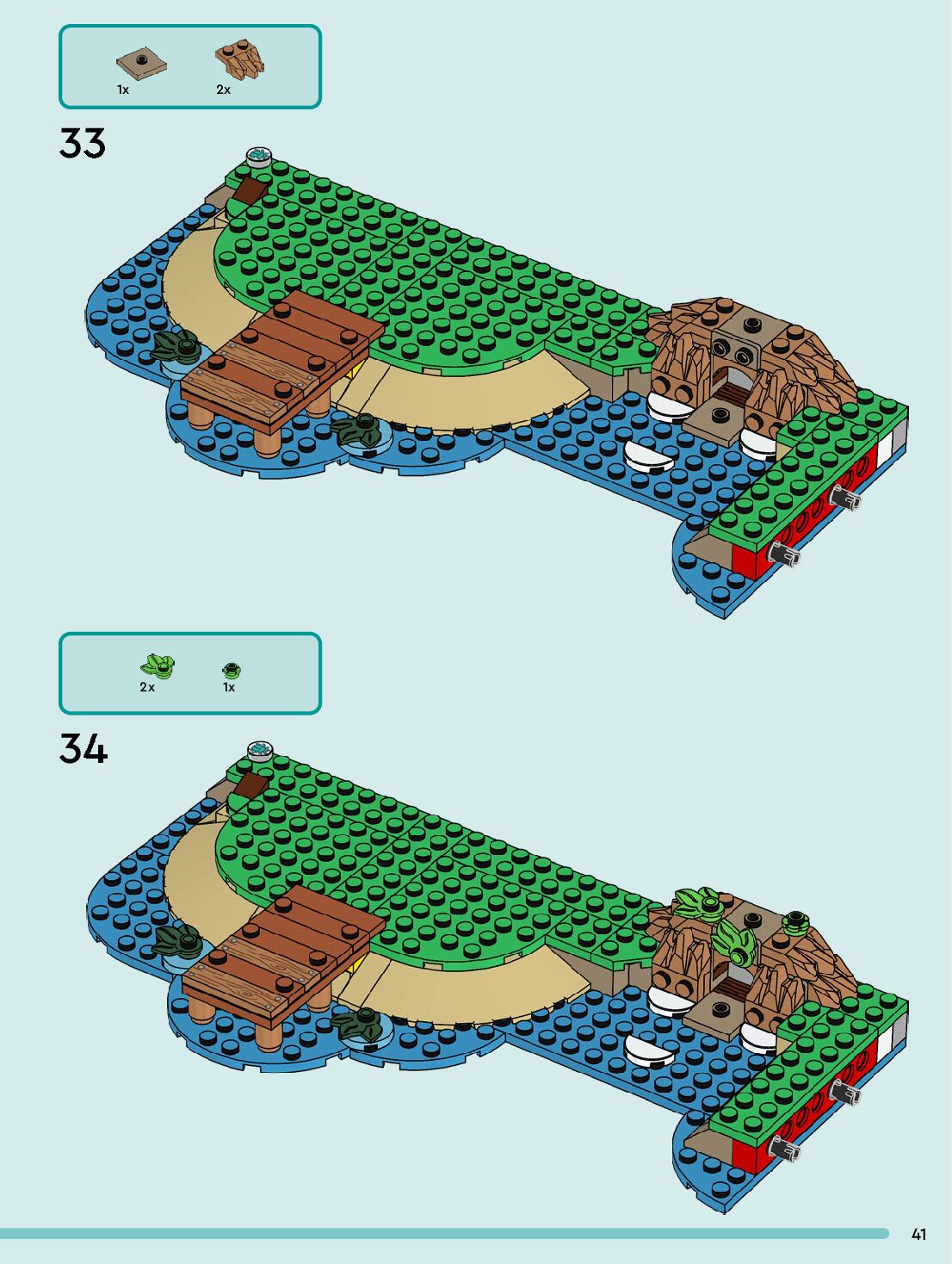 1x
2x

33

2x
1x

34

41