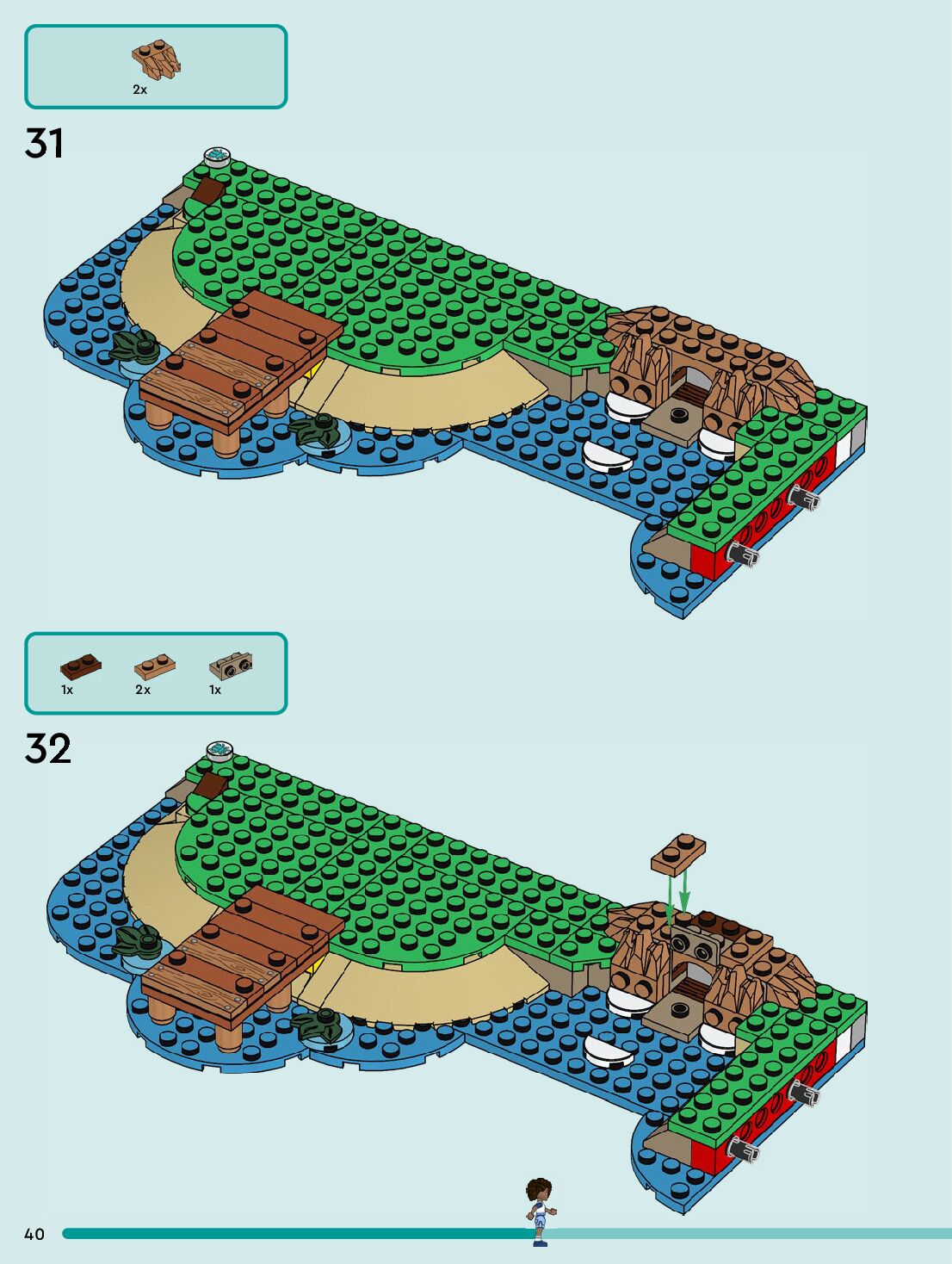 2x

31

1x 2x 1x

32

40