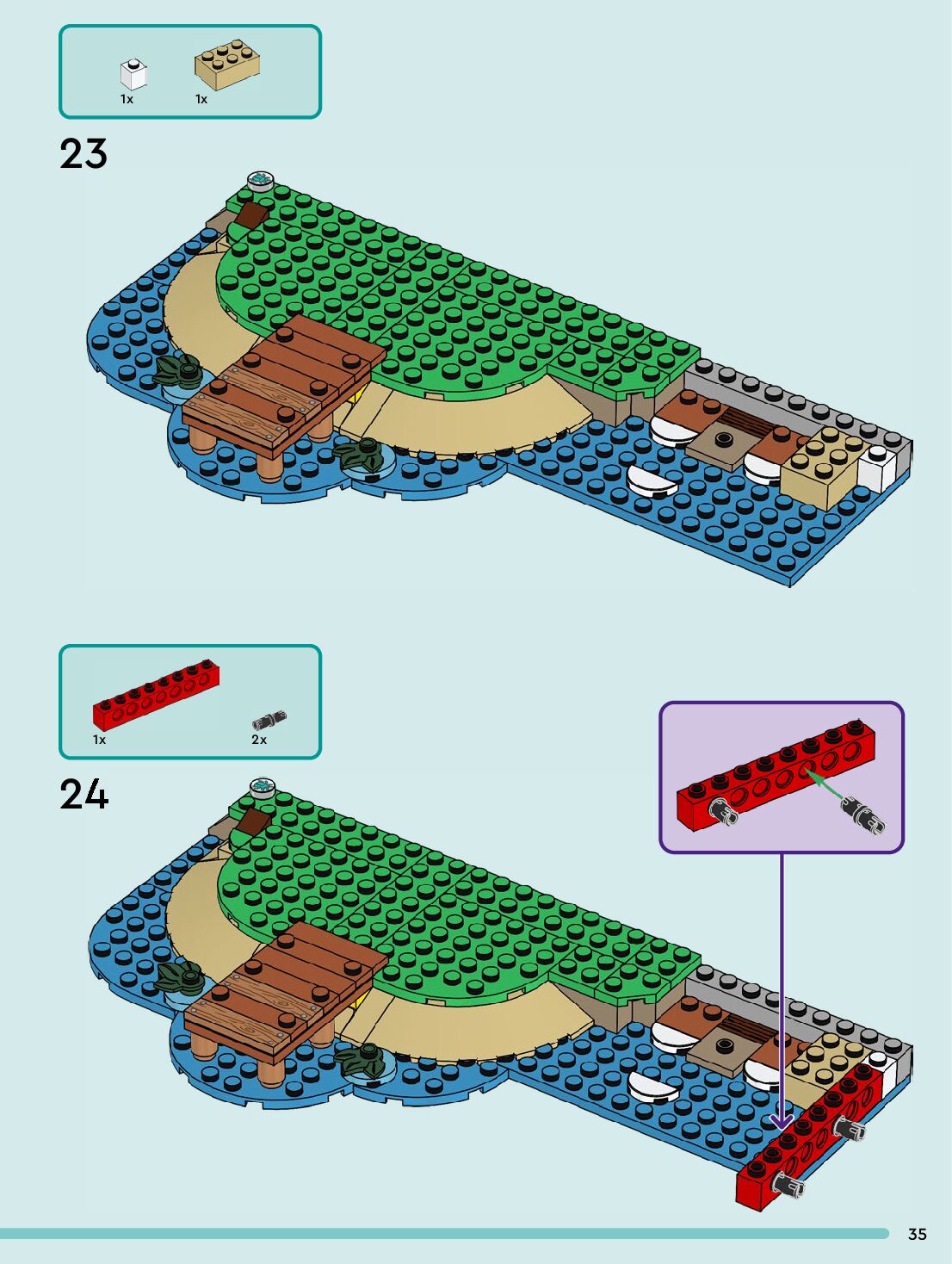 1x 1x

23

1x 2x

24

35