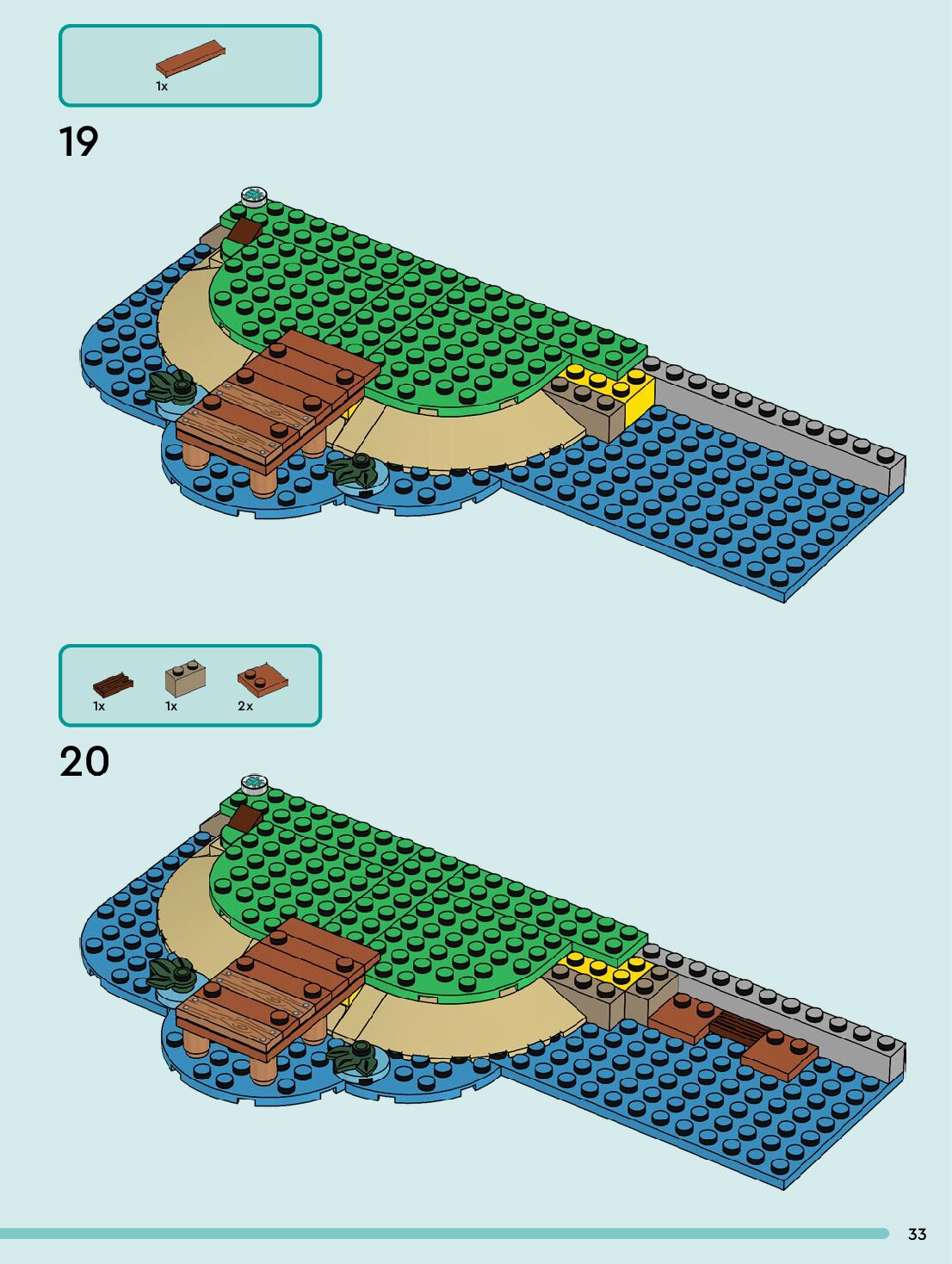 1x

19

1x 1x 2x

20

33