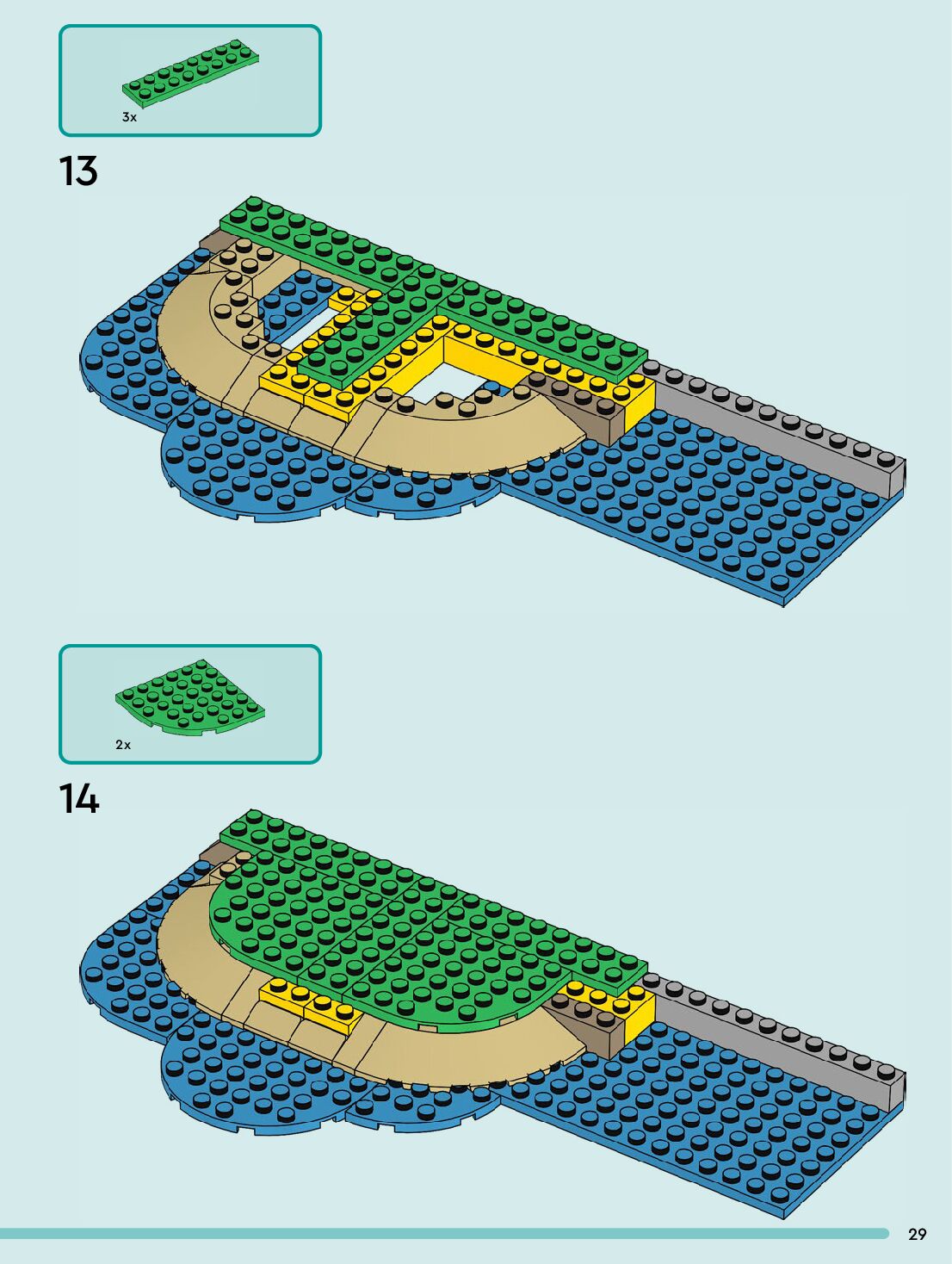 3x

13

2x

14

29