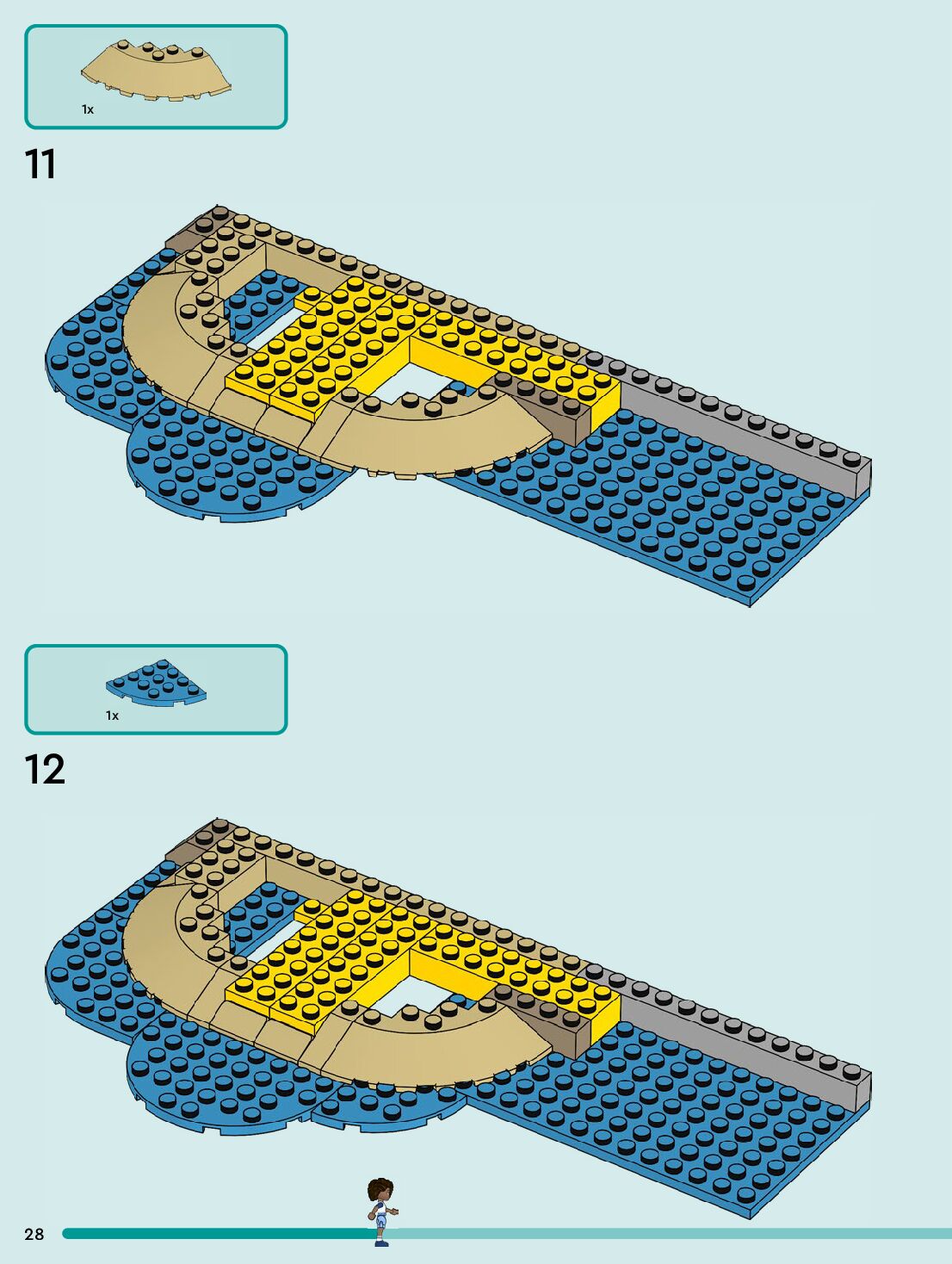 1x

11

1x

12

28