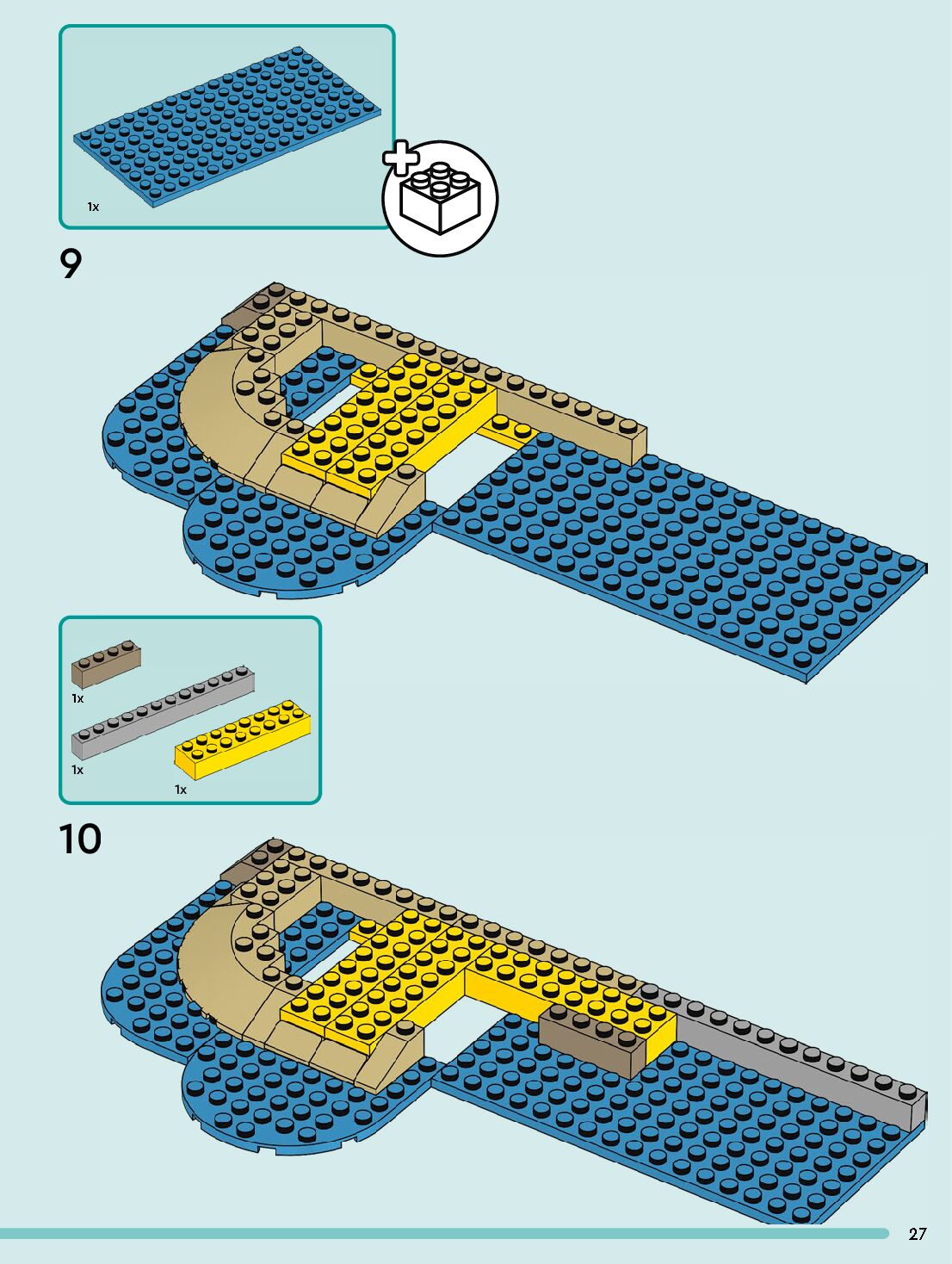 1x

9

1x

1x

1x

10

27