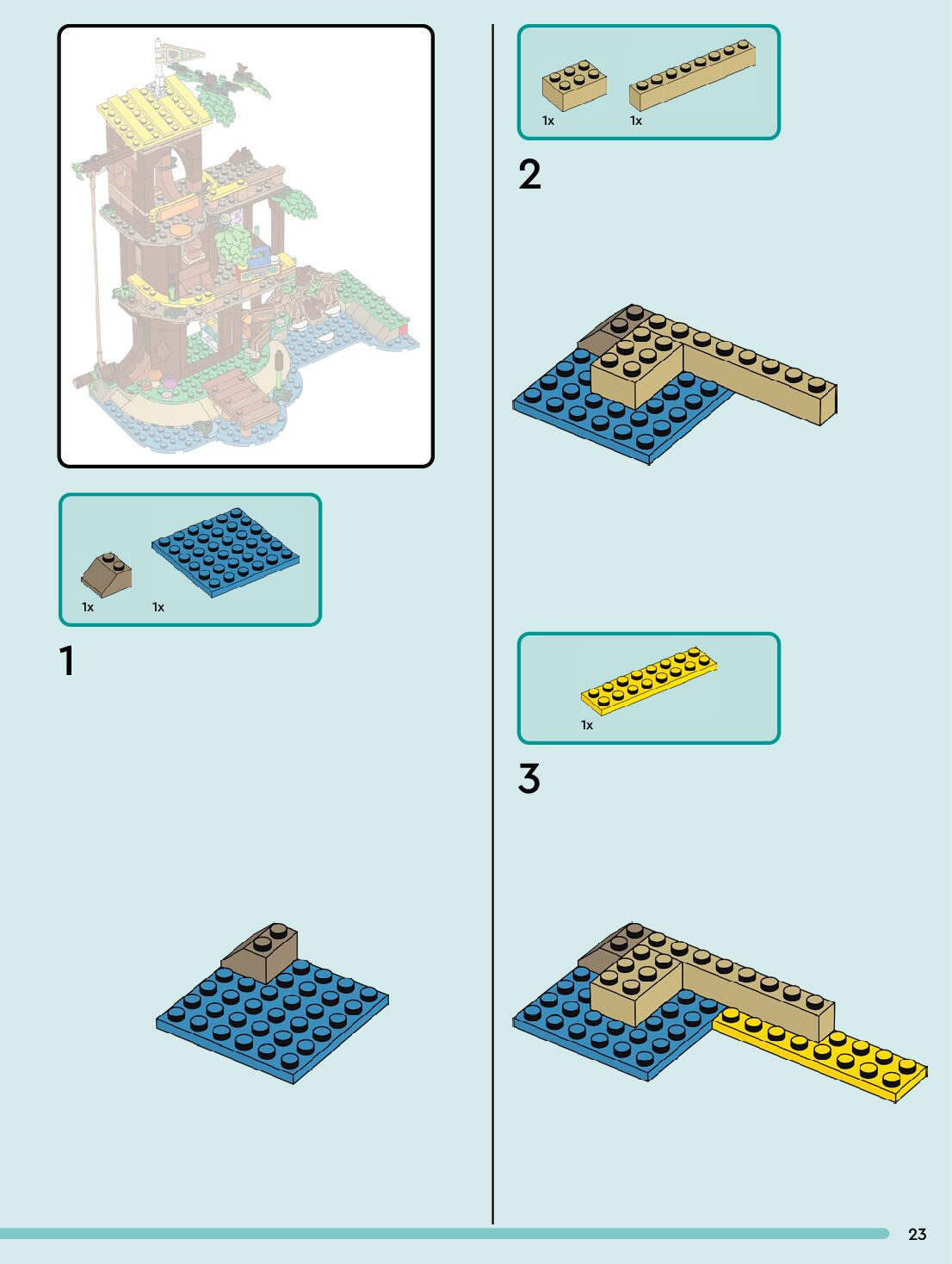 1x 1x

1

1x 1x

2

1x

3

23