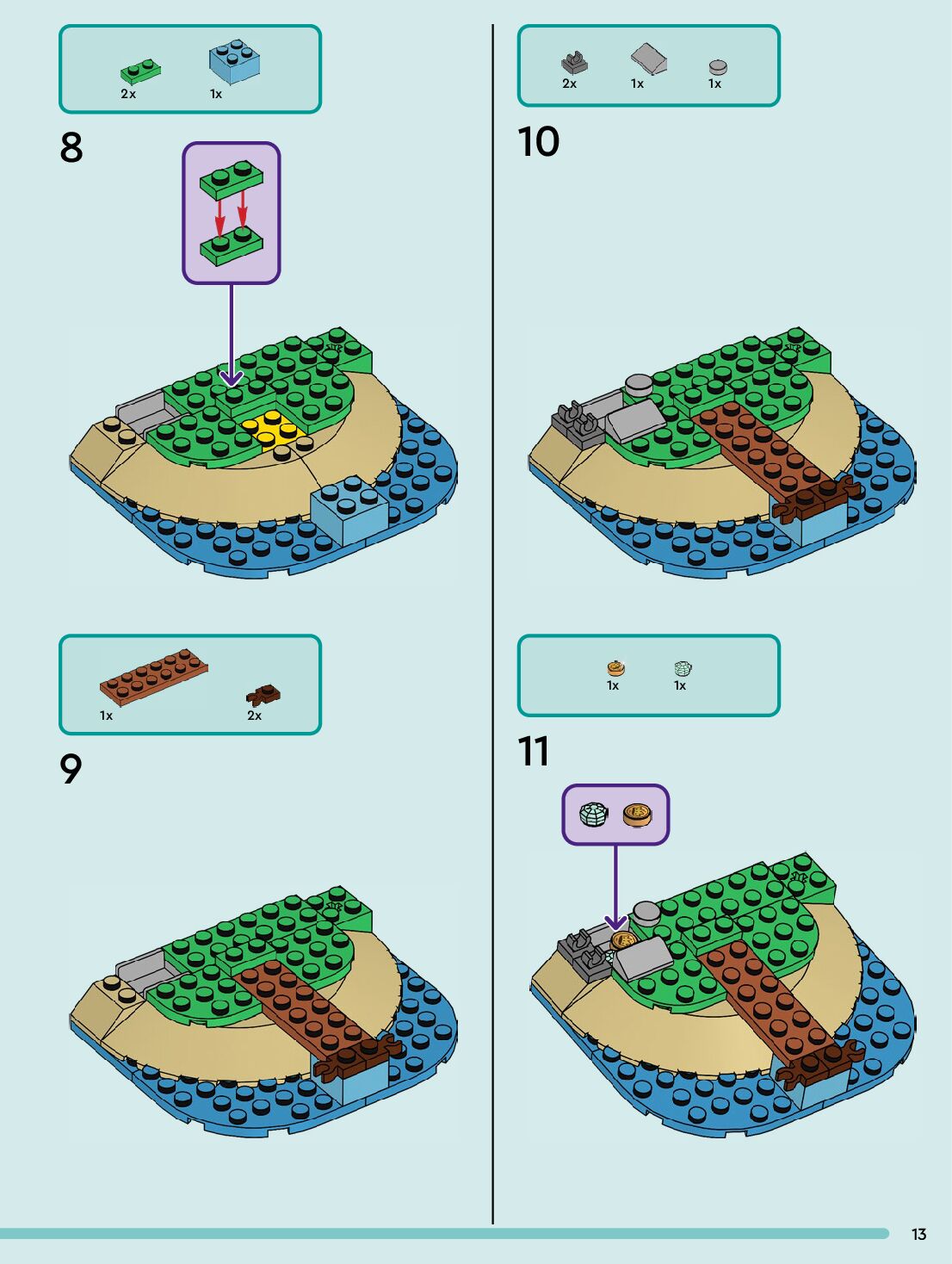 2x 1x

8

1x 2x

9

2x 1x 1x

10

1x 1x

11

13