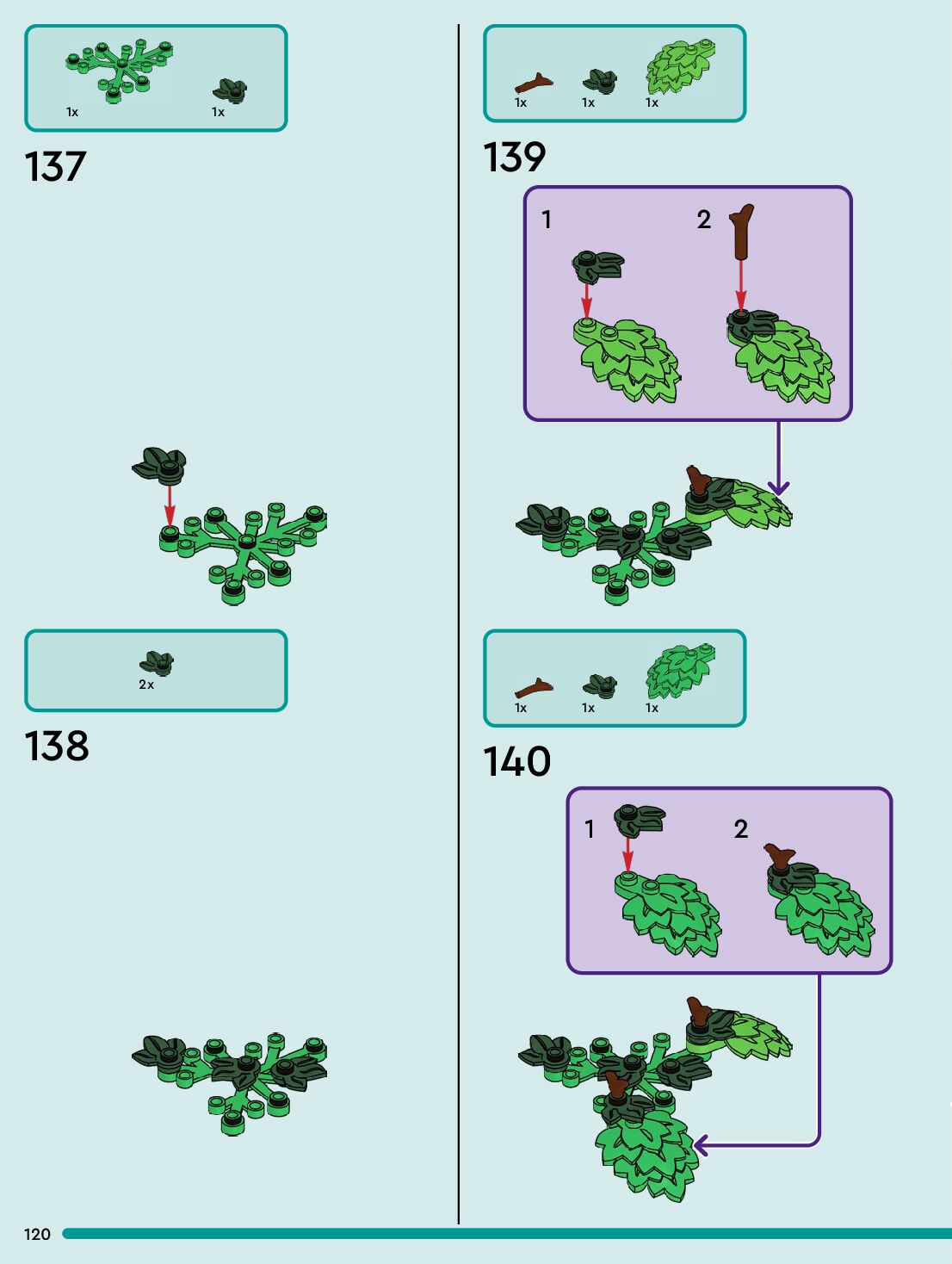 1x 1x

137

2x

138

1x 1x 1x

139

1

2

1x 1x 1x

140

1

2

120