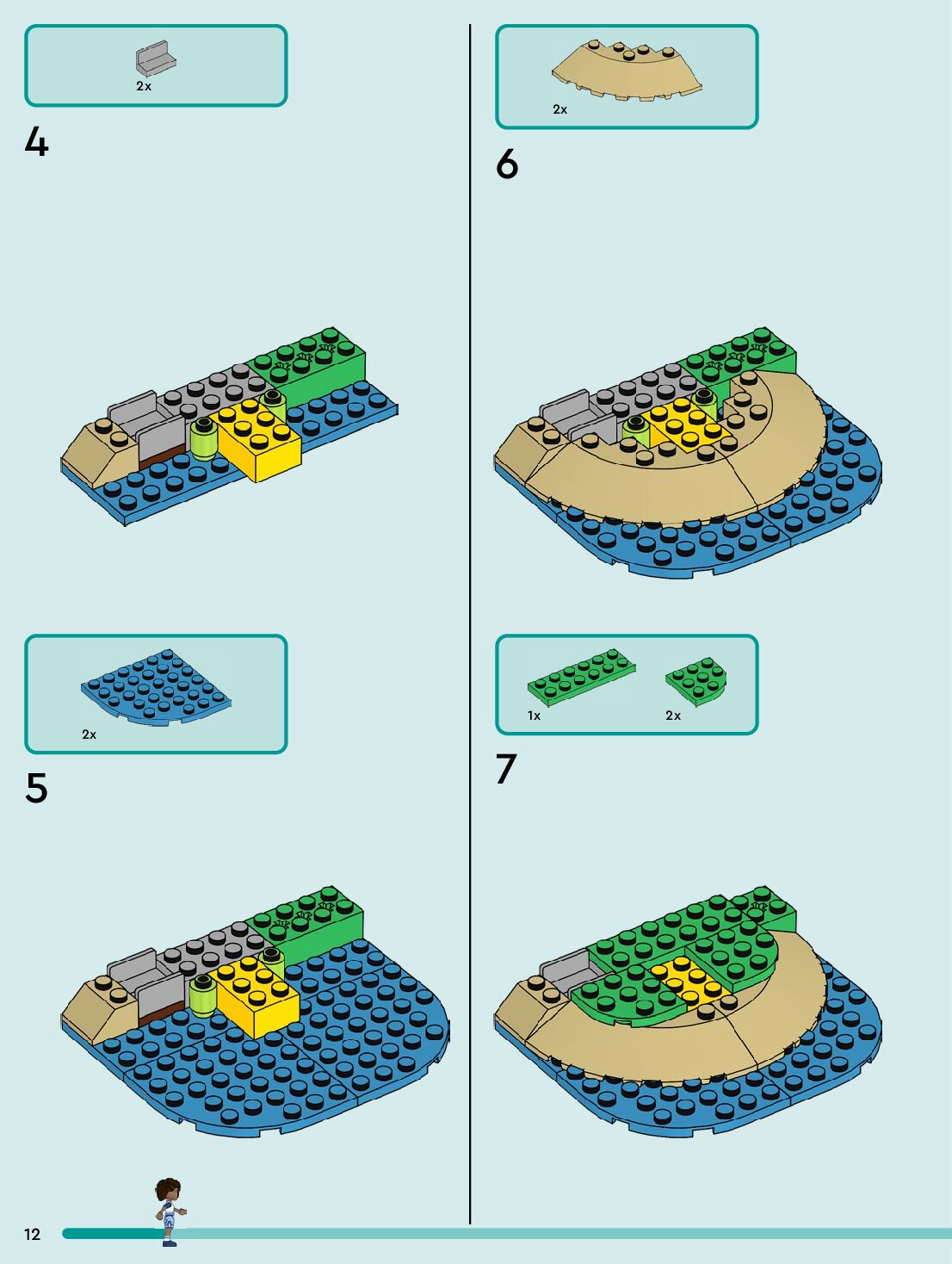 2x

4

2x

5

2x

6

1x

2x

7

12