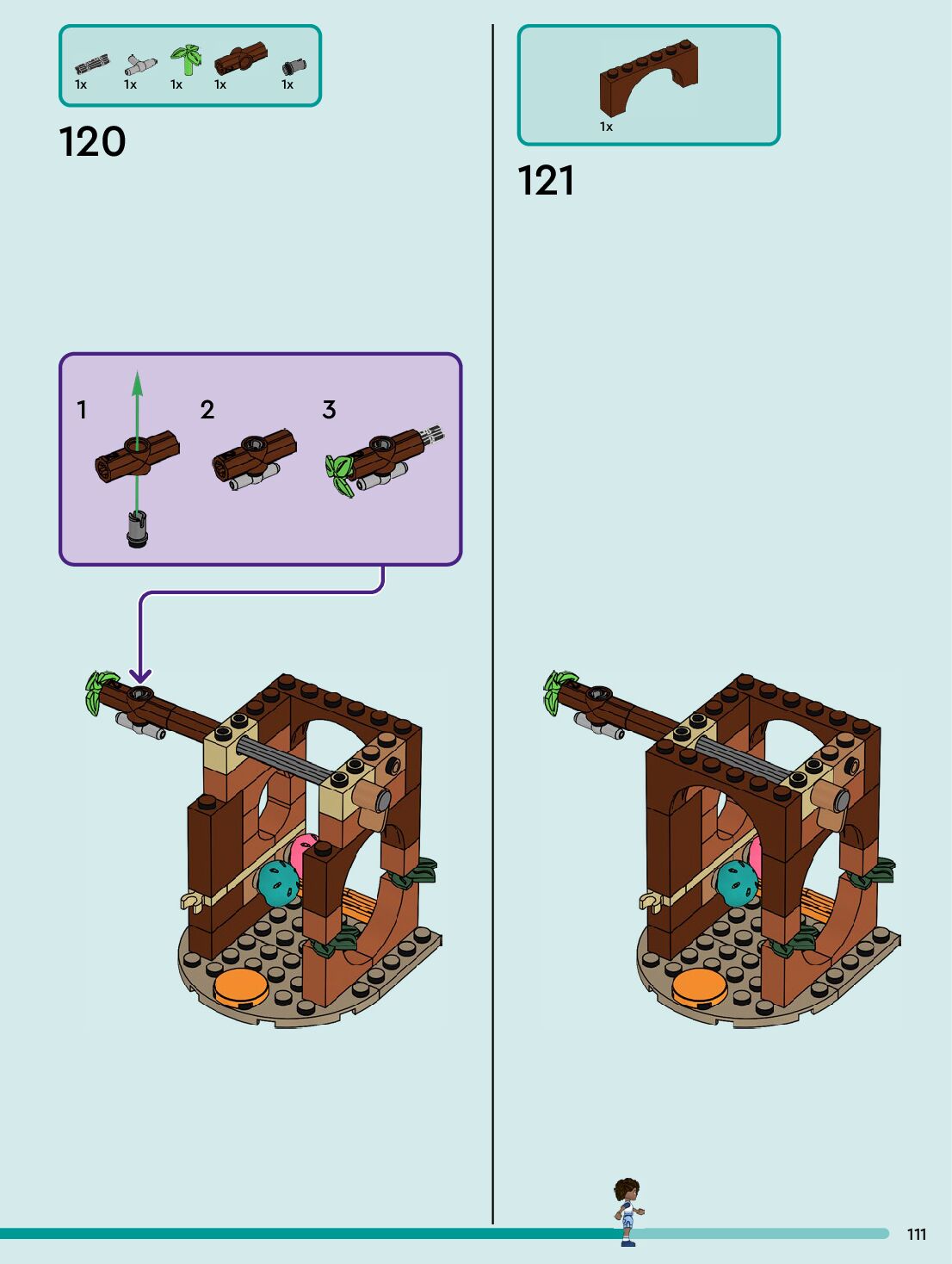 1x 1x 1x 1x 1x

120

1

2

3

1x

121

111