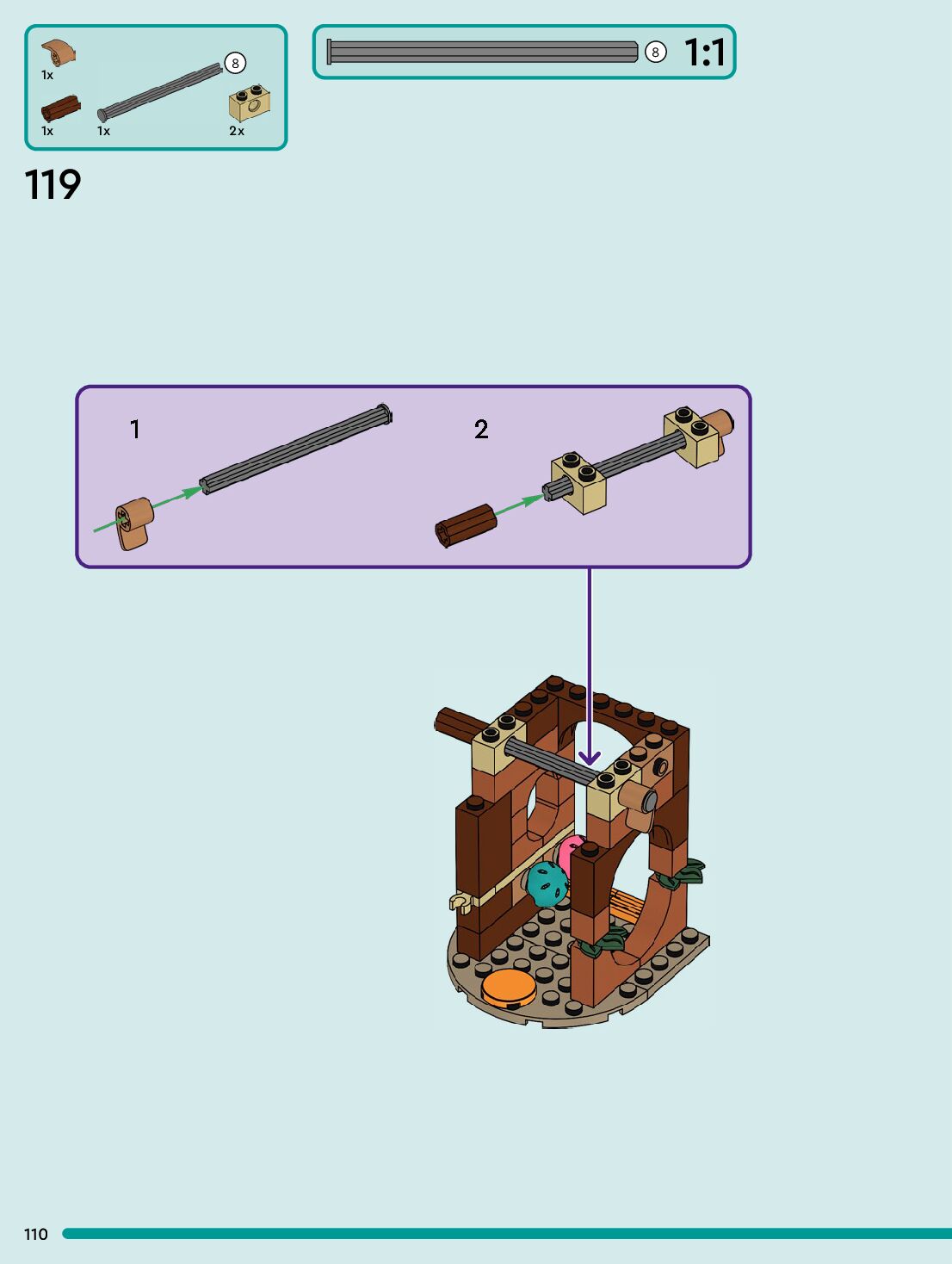 1x
8
1x
1x
2x

8
1:1

119

1

2

110