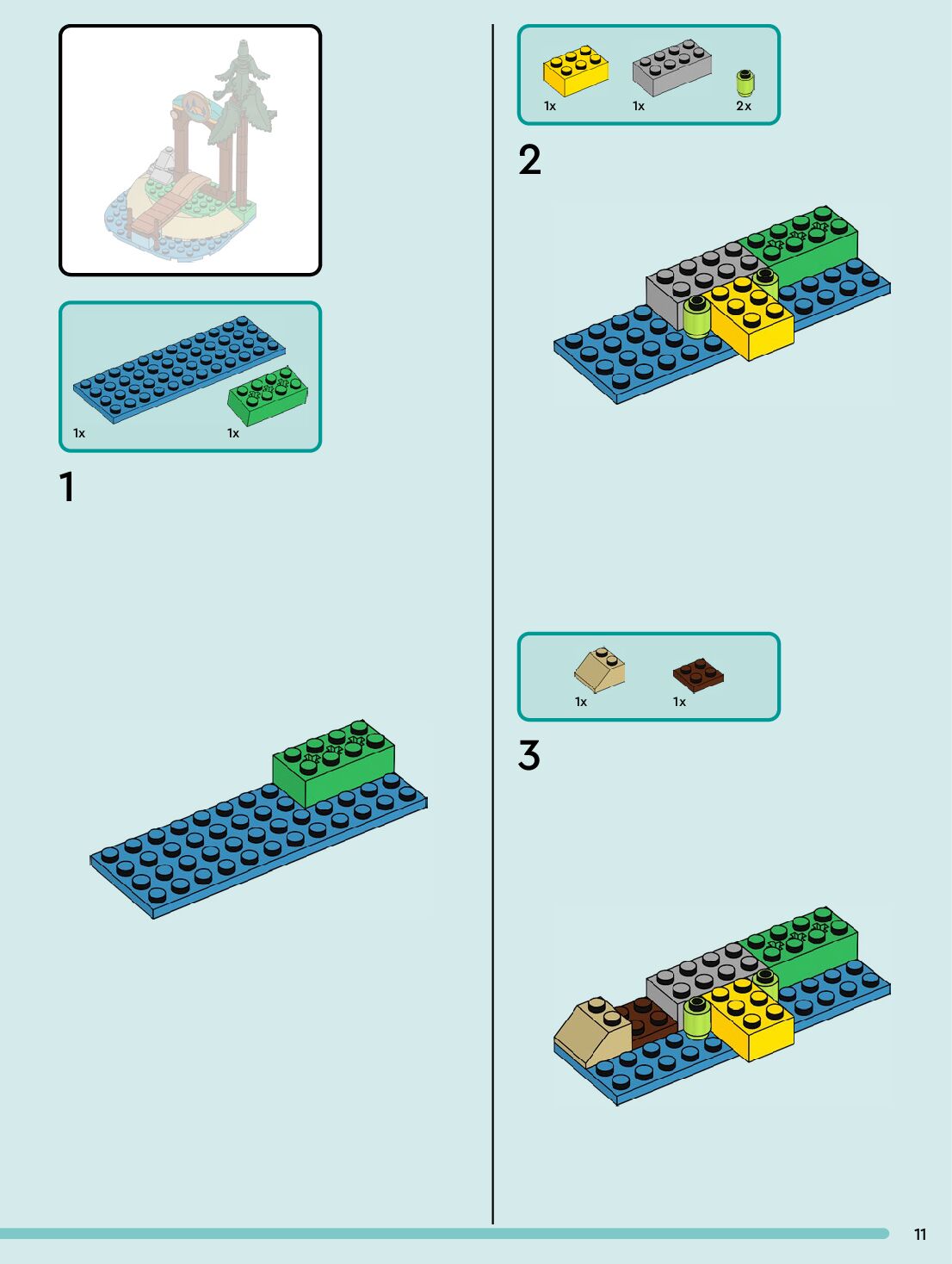 1x
1x

1

1x
1x
2x

2

1x
1x

3

11