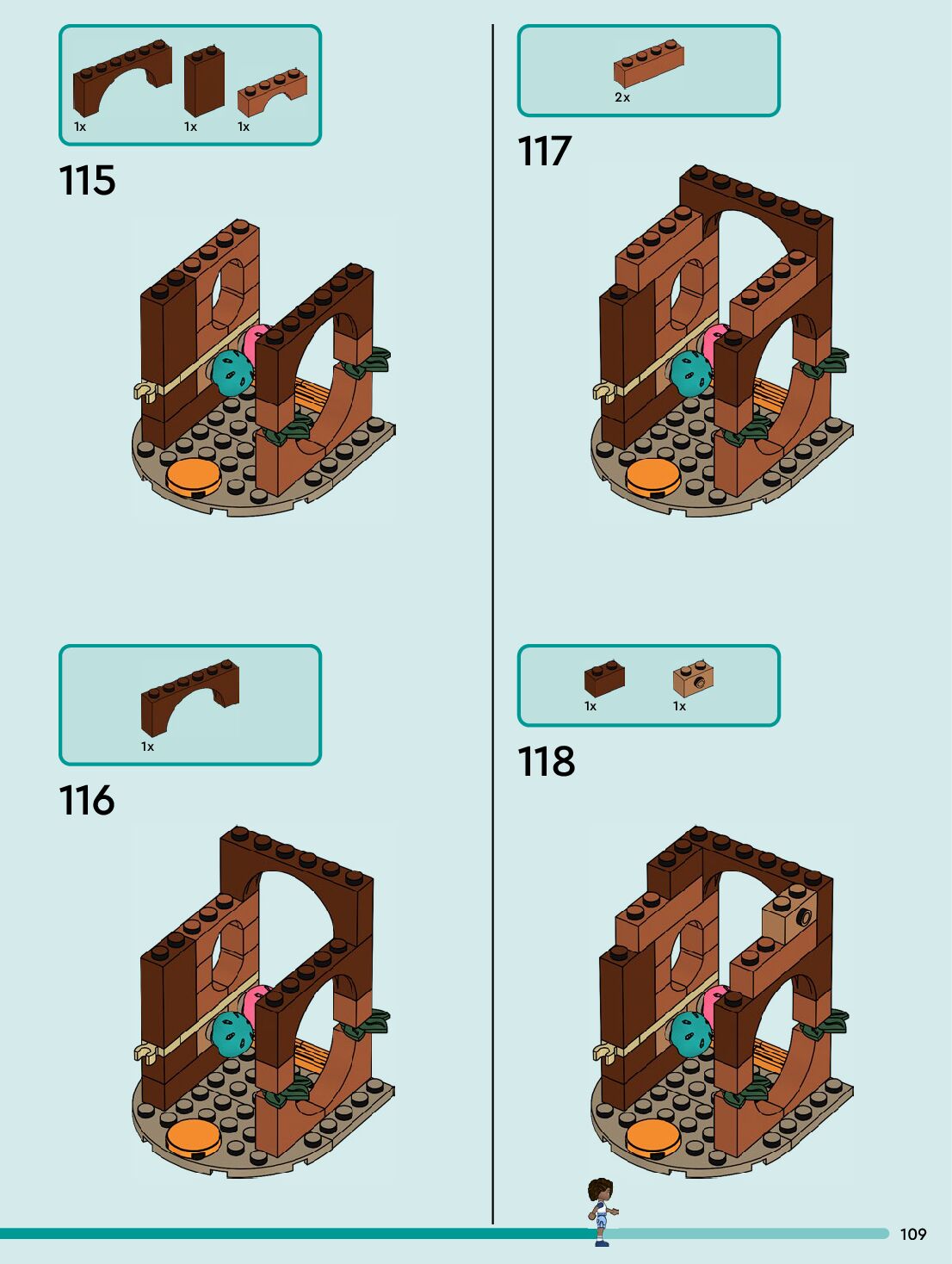 1x 1x 1x

115

1x

116

2x

117

1x 1x

118

109