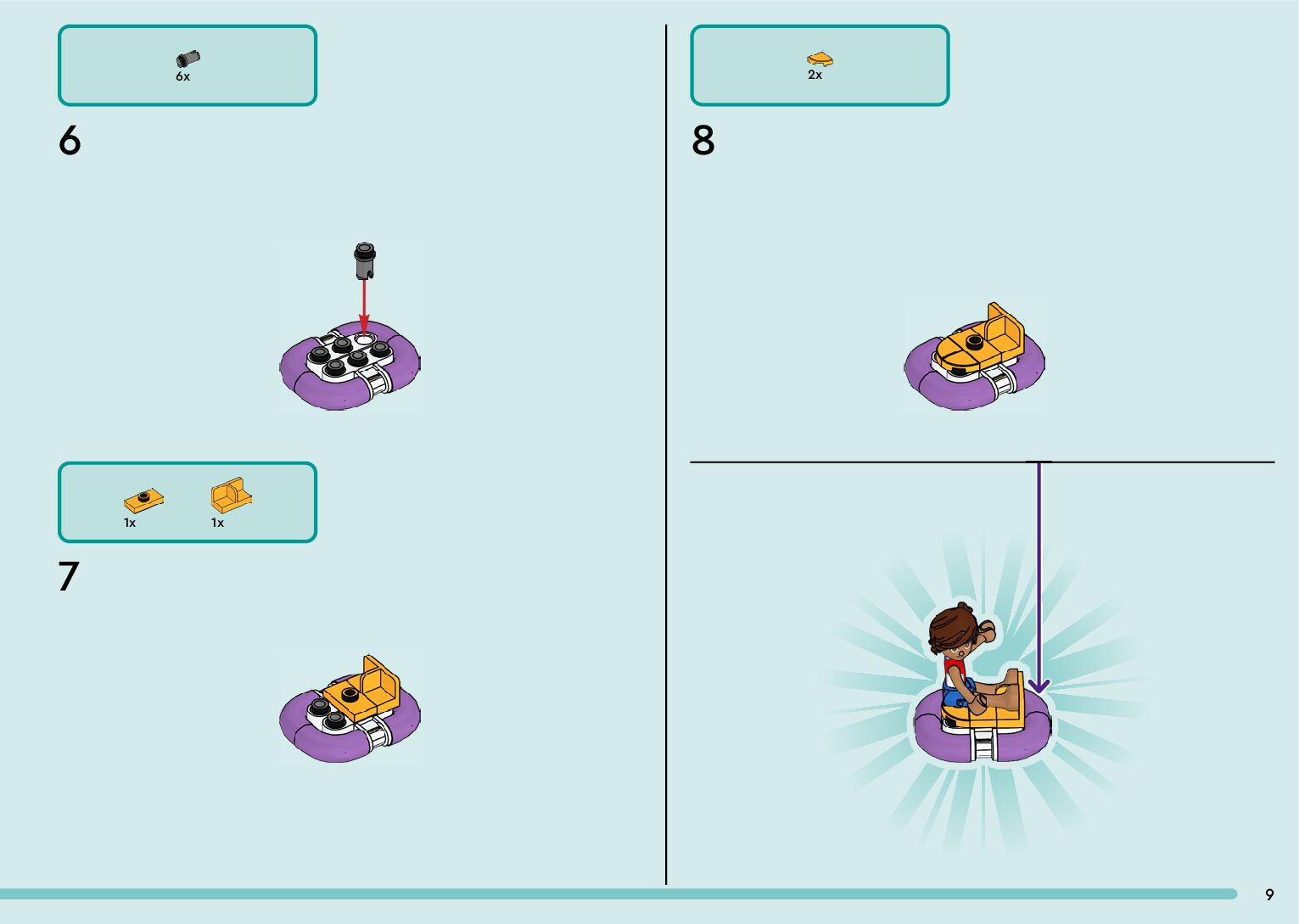 6x

6

1x 1x

7

2x

8

9