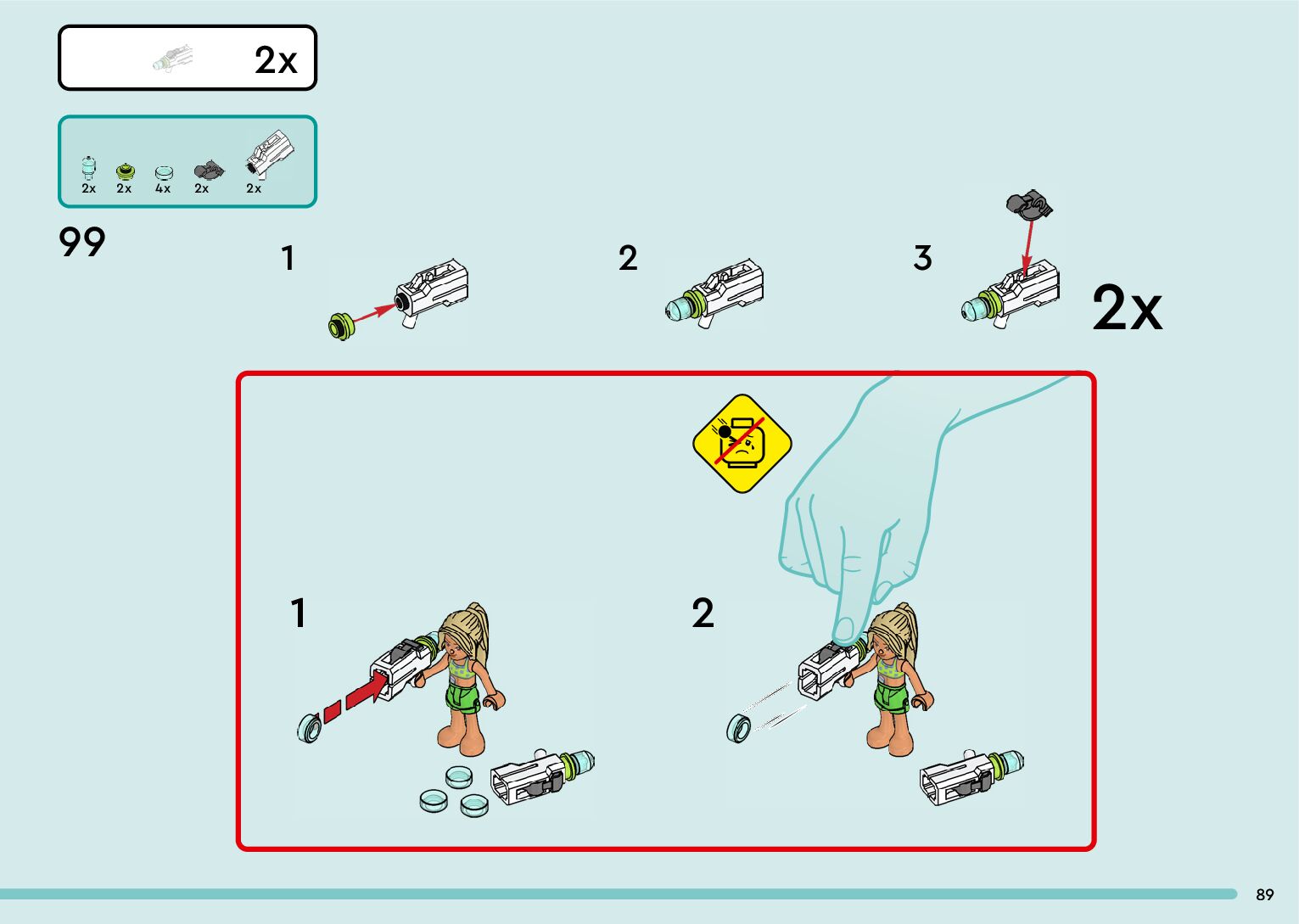 2x

2x 2x 4x 2x 2x

99

1

2

3

2x

1

2

89