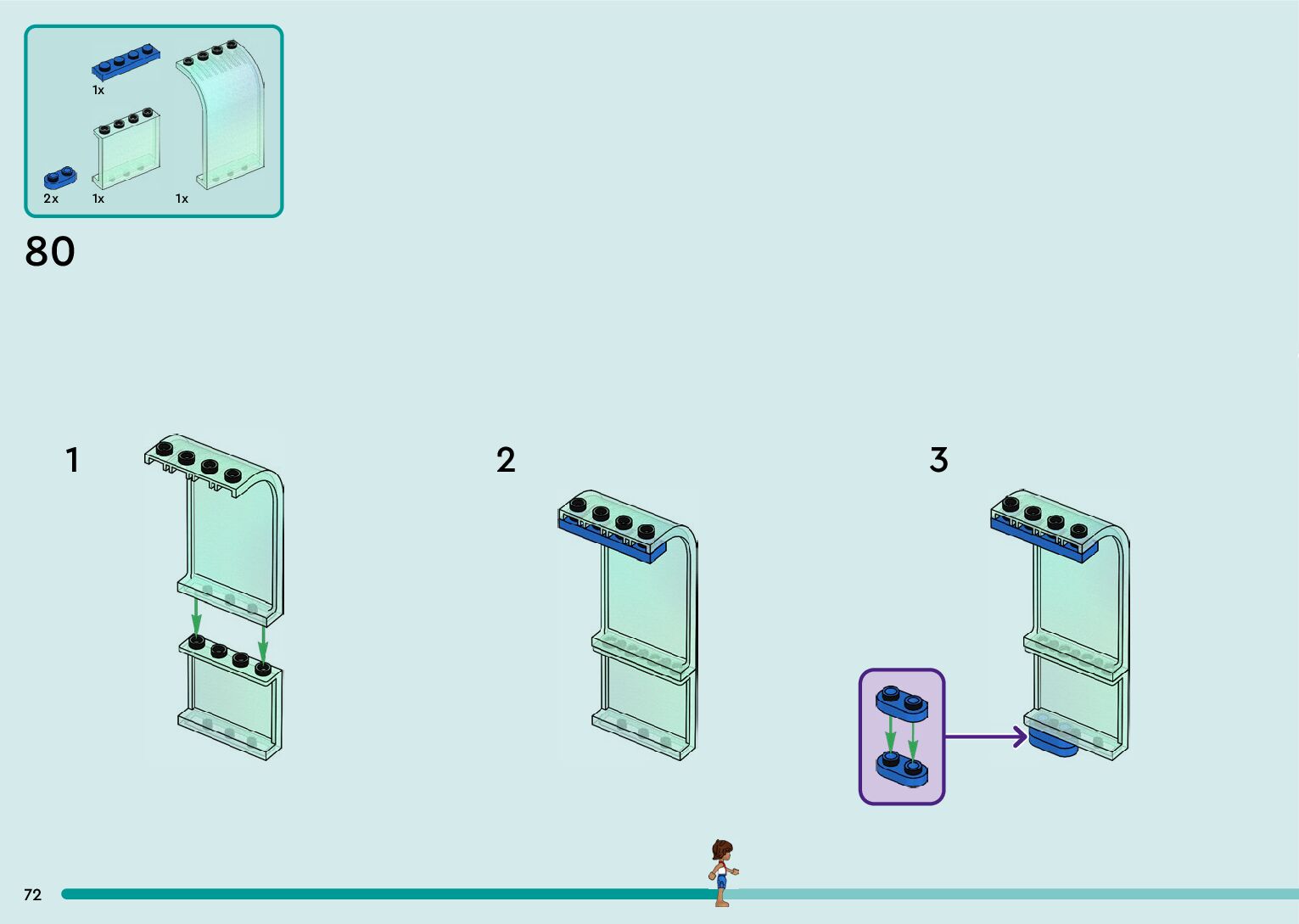 1x

2x 1x 1x

80

1

2

3

72