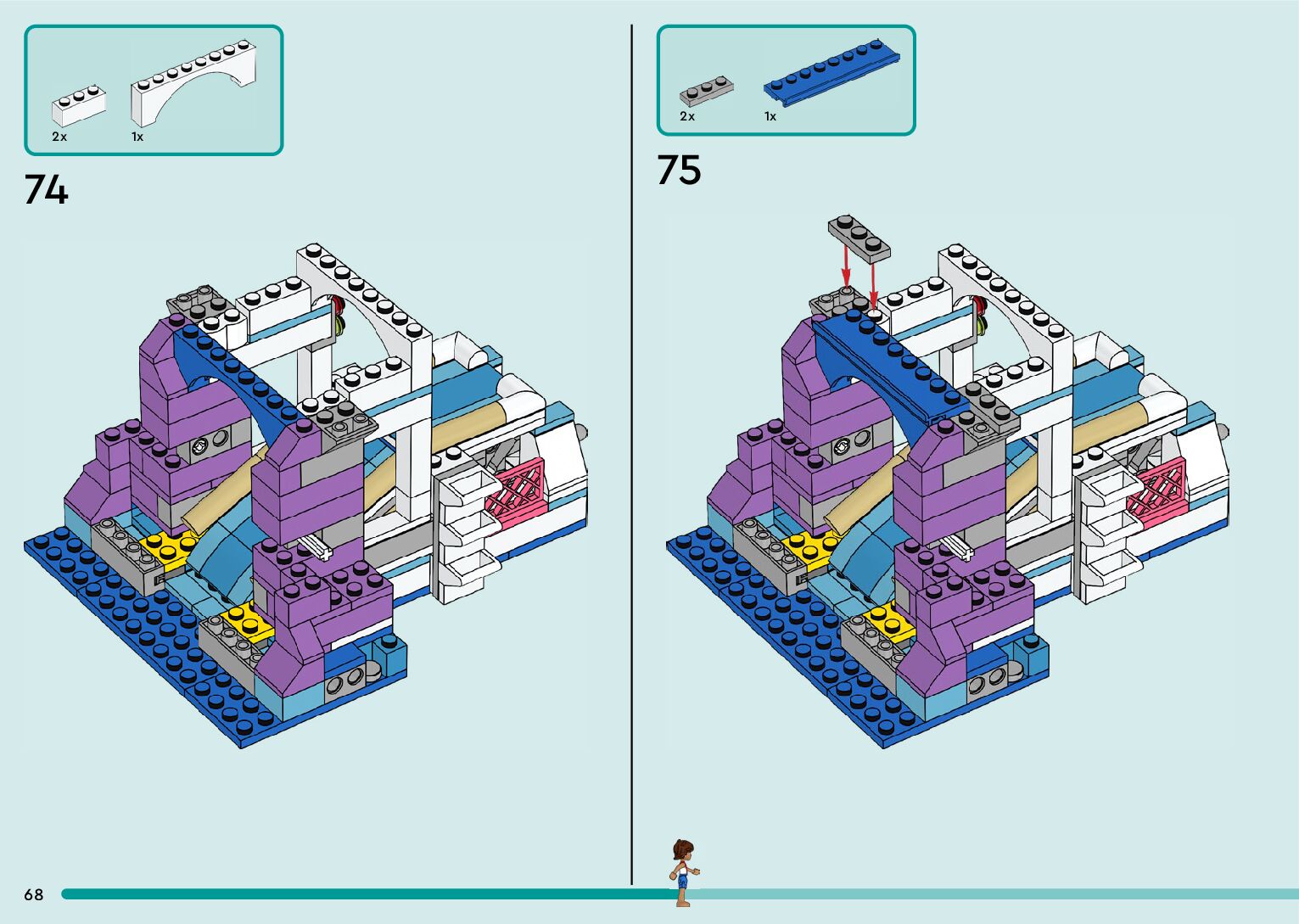 2x 1x

74

2x 1x

75

68