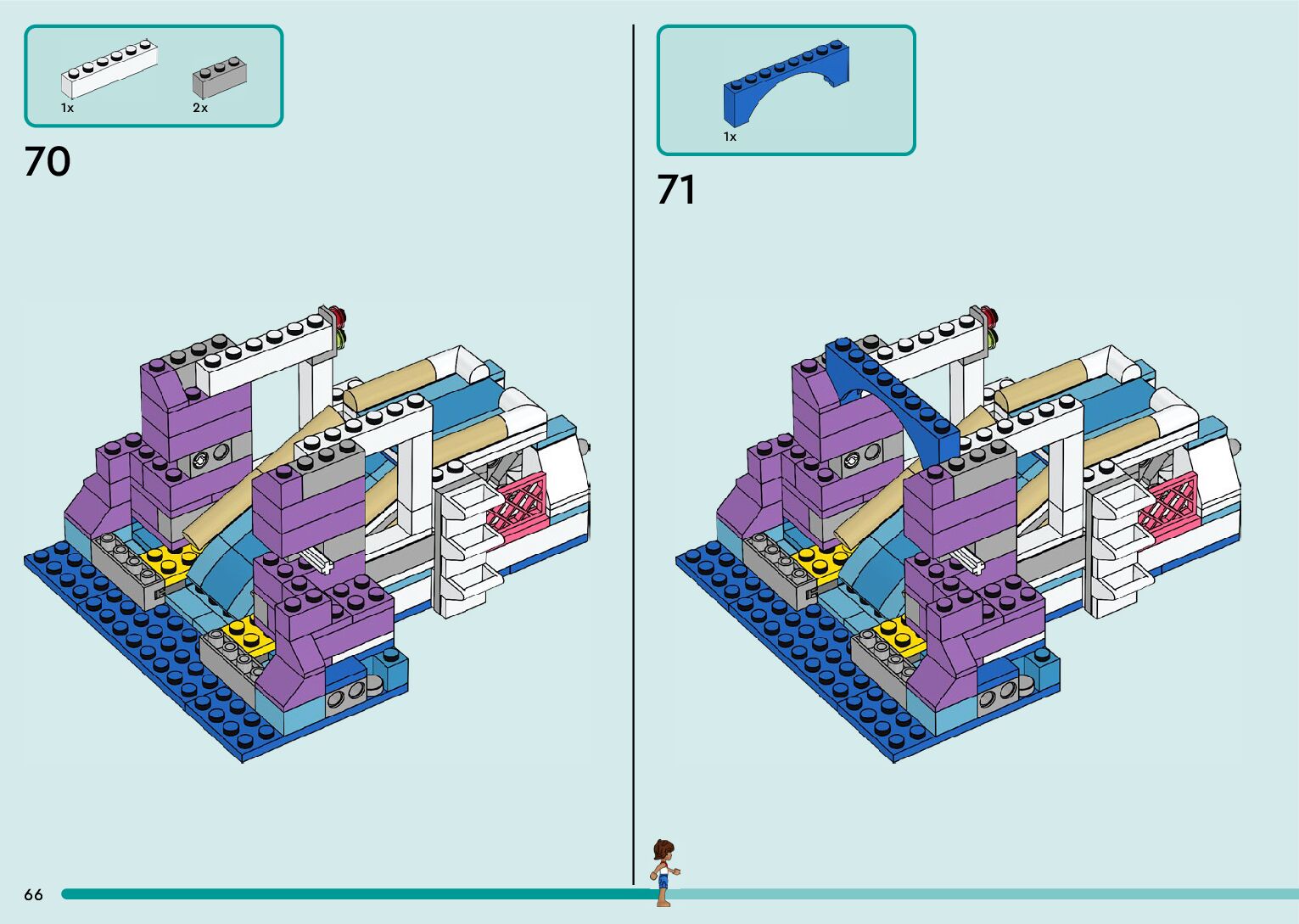 1x
2x

70

1x

71

66