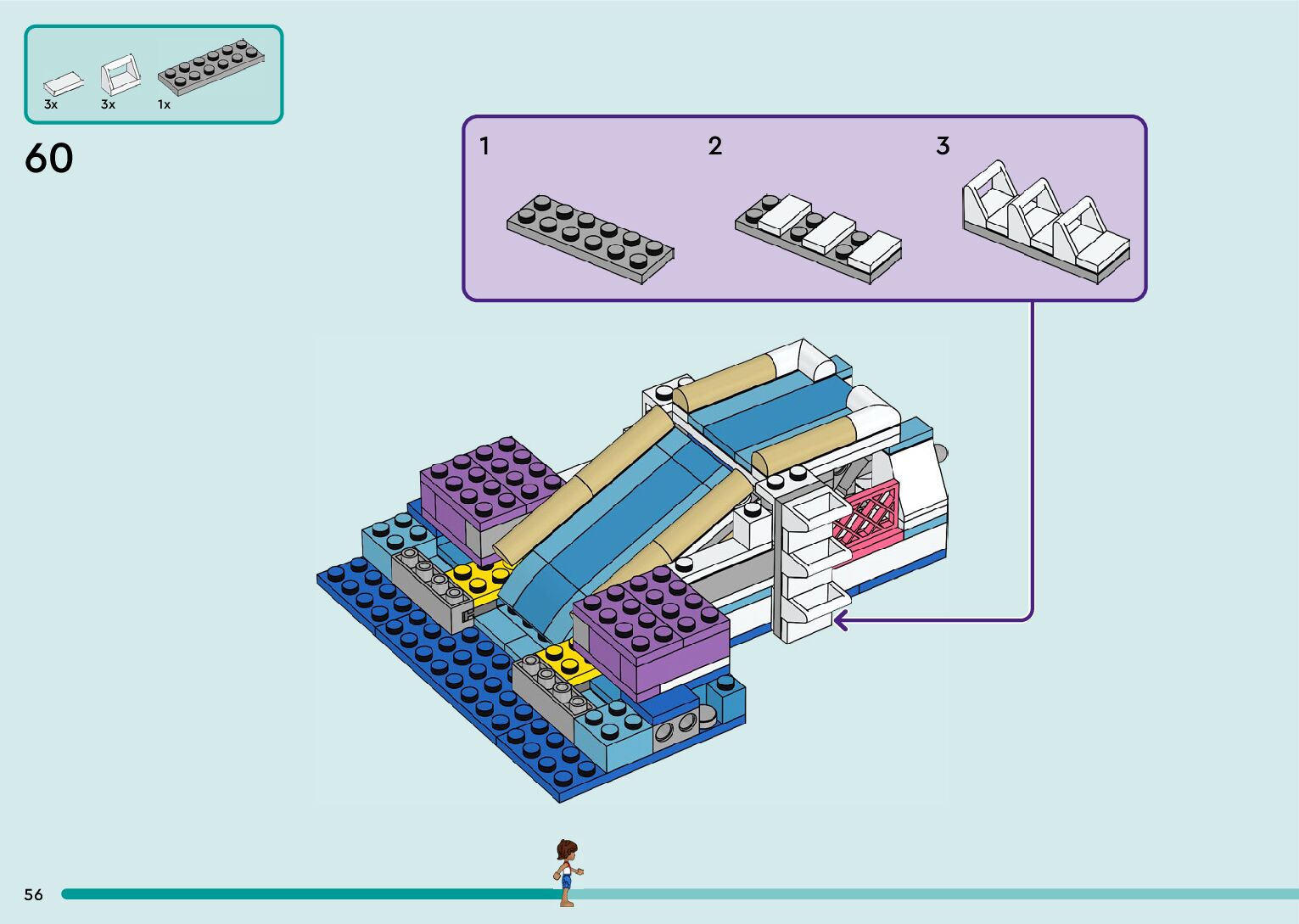 3x 3x 1x

60

1 2 3

56