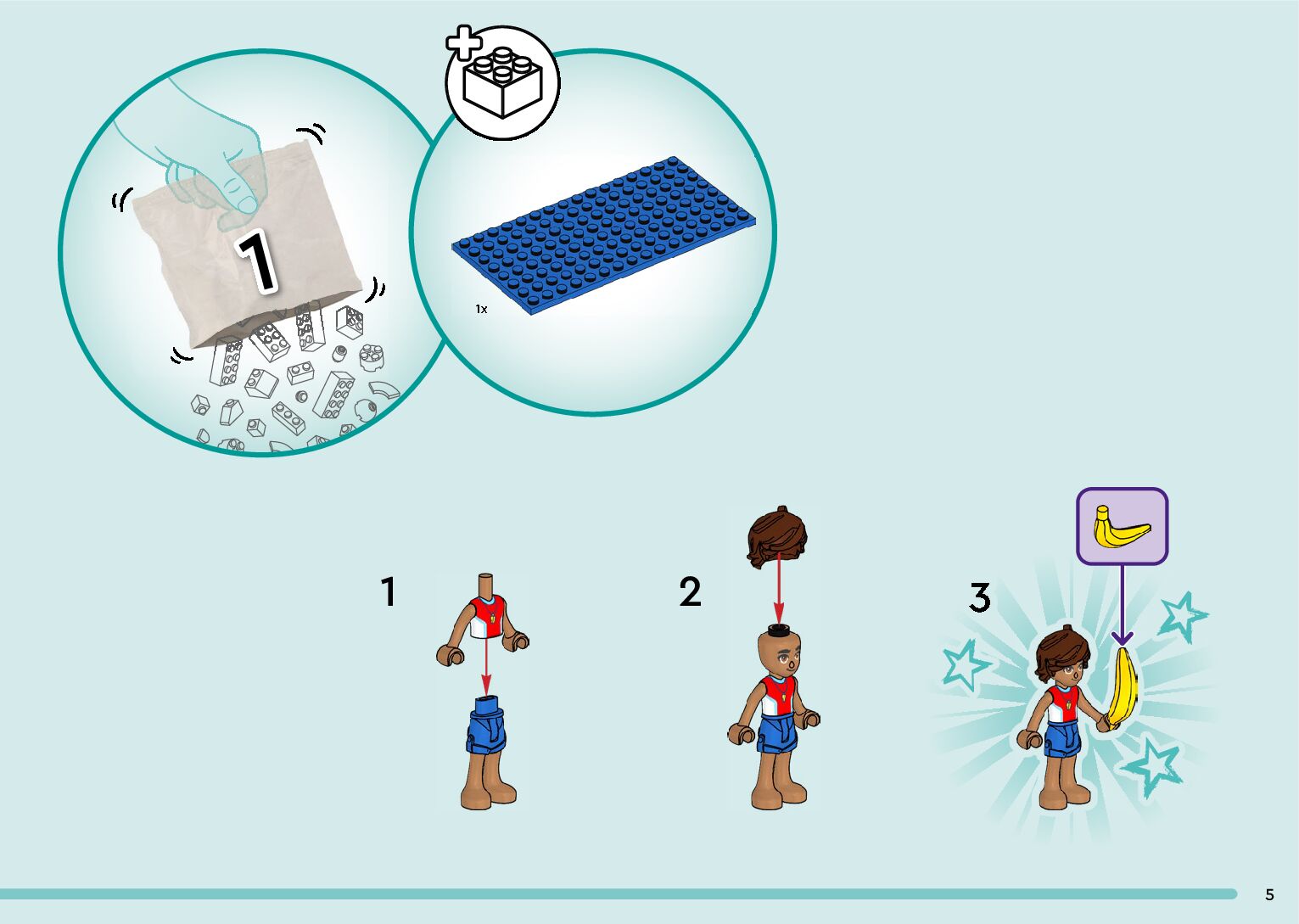 1

1x

1

2

3

5