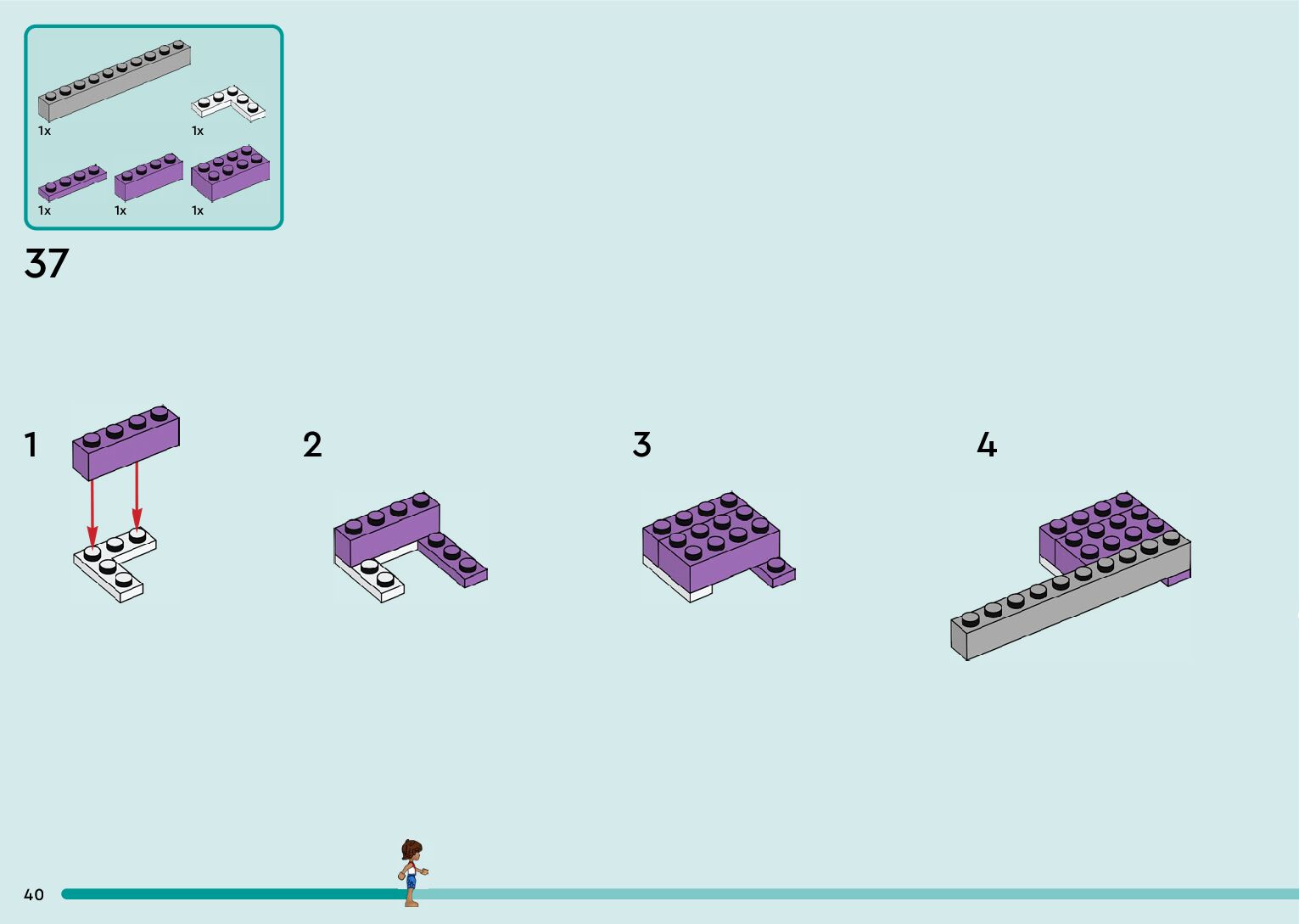 1x
1x
1x
1x
1x

37

1

2

3

4

40