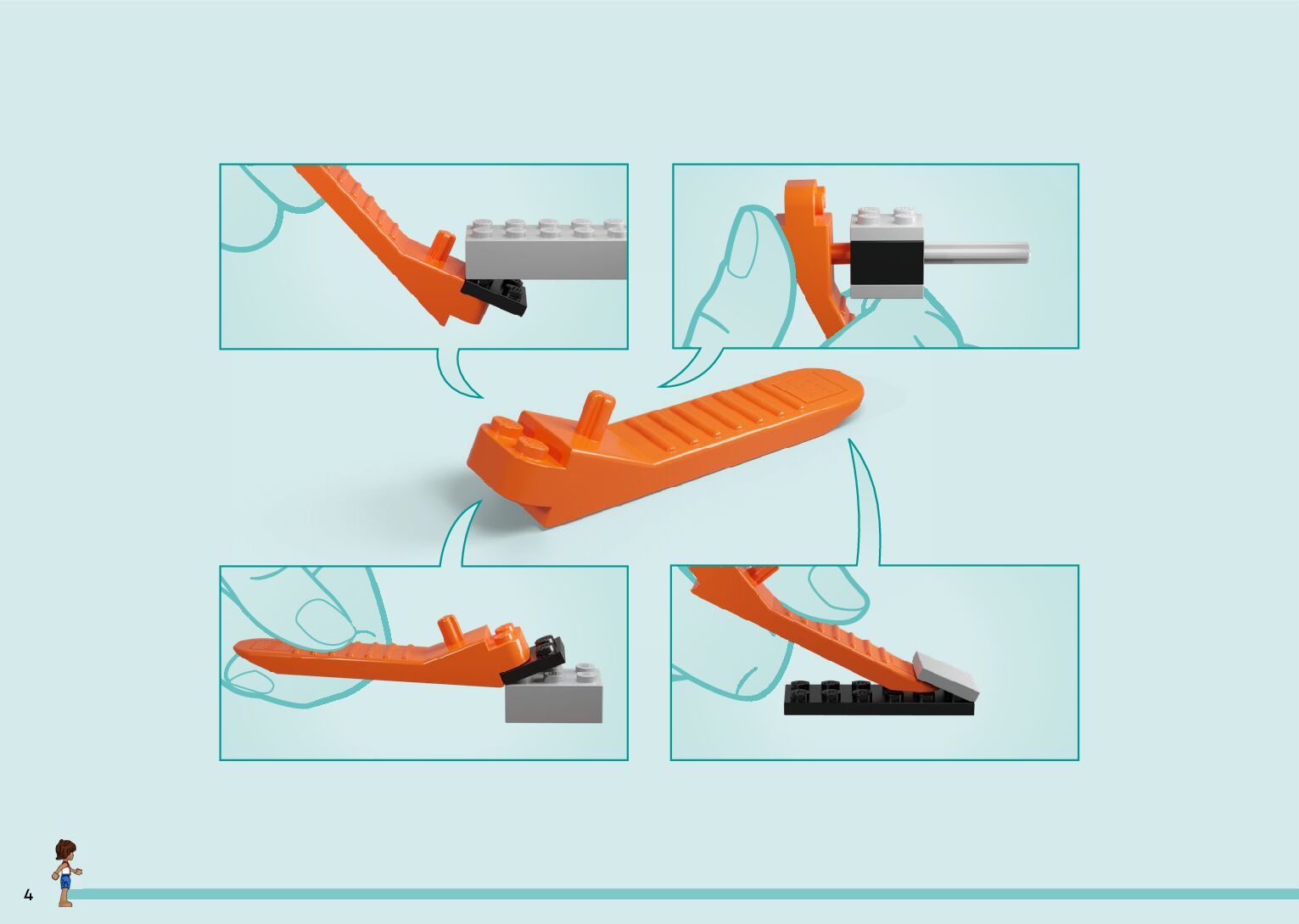 4