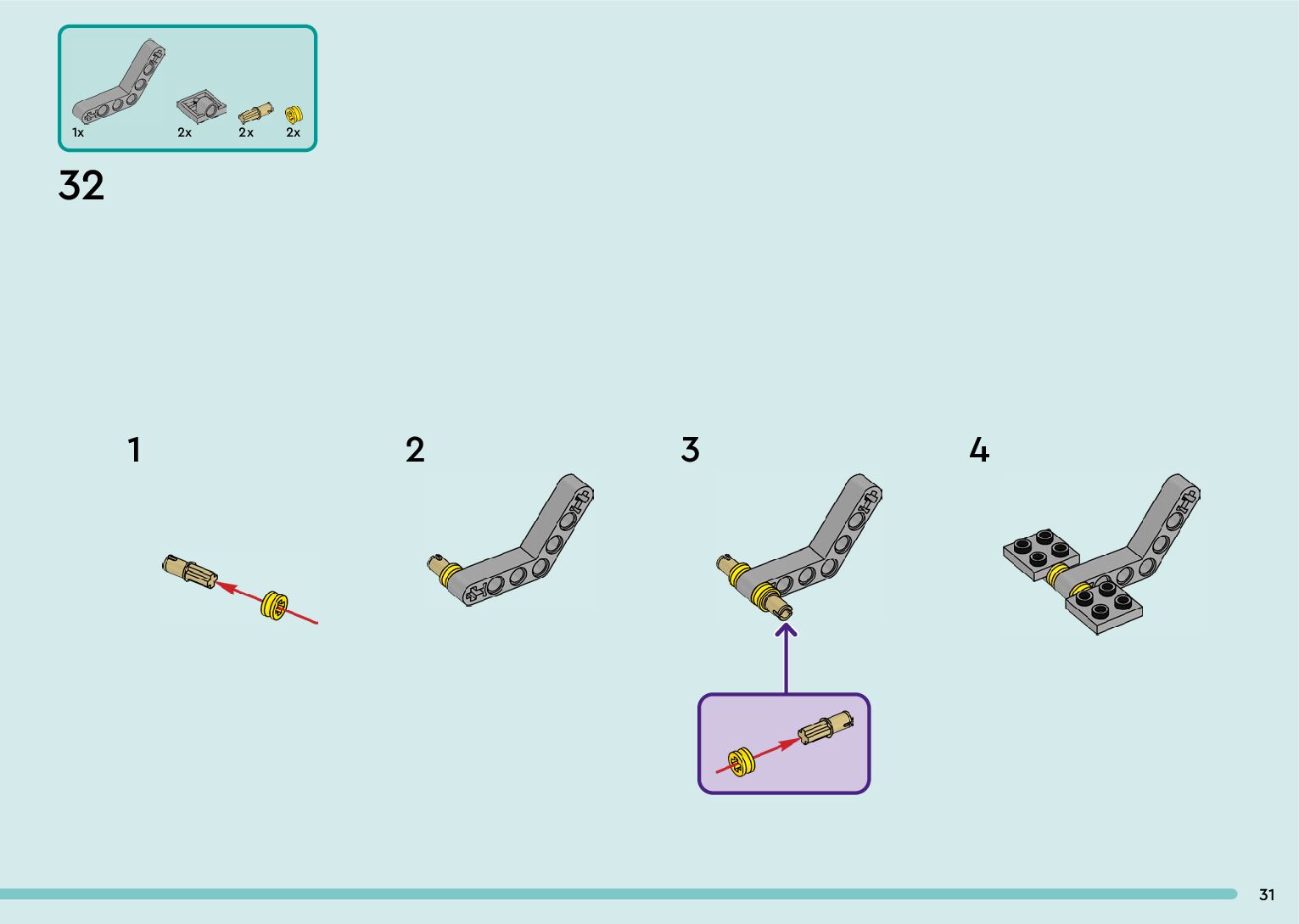 1x 2x 2x 2x

32

1

2

3

4

31