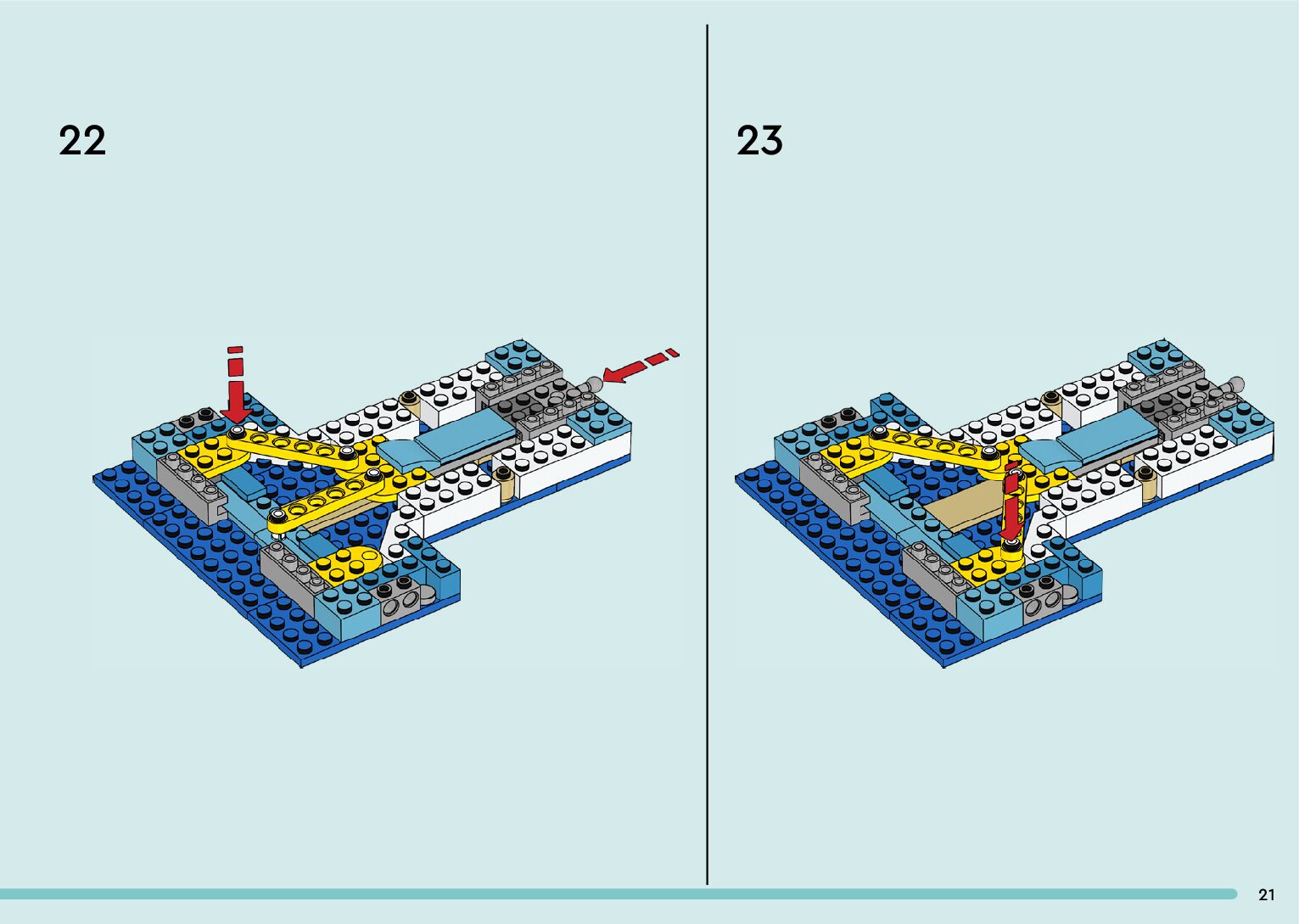 22

23

21