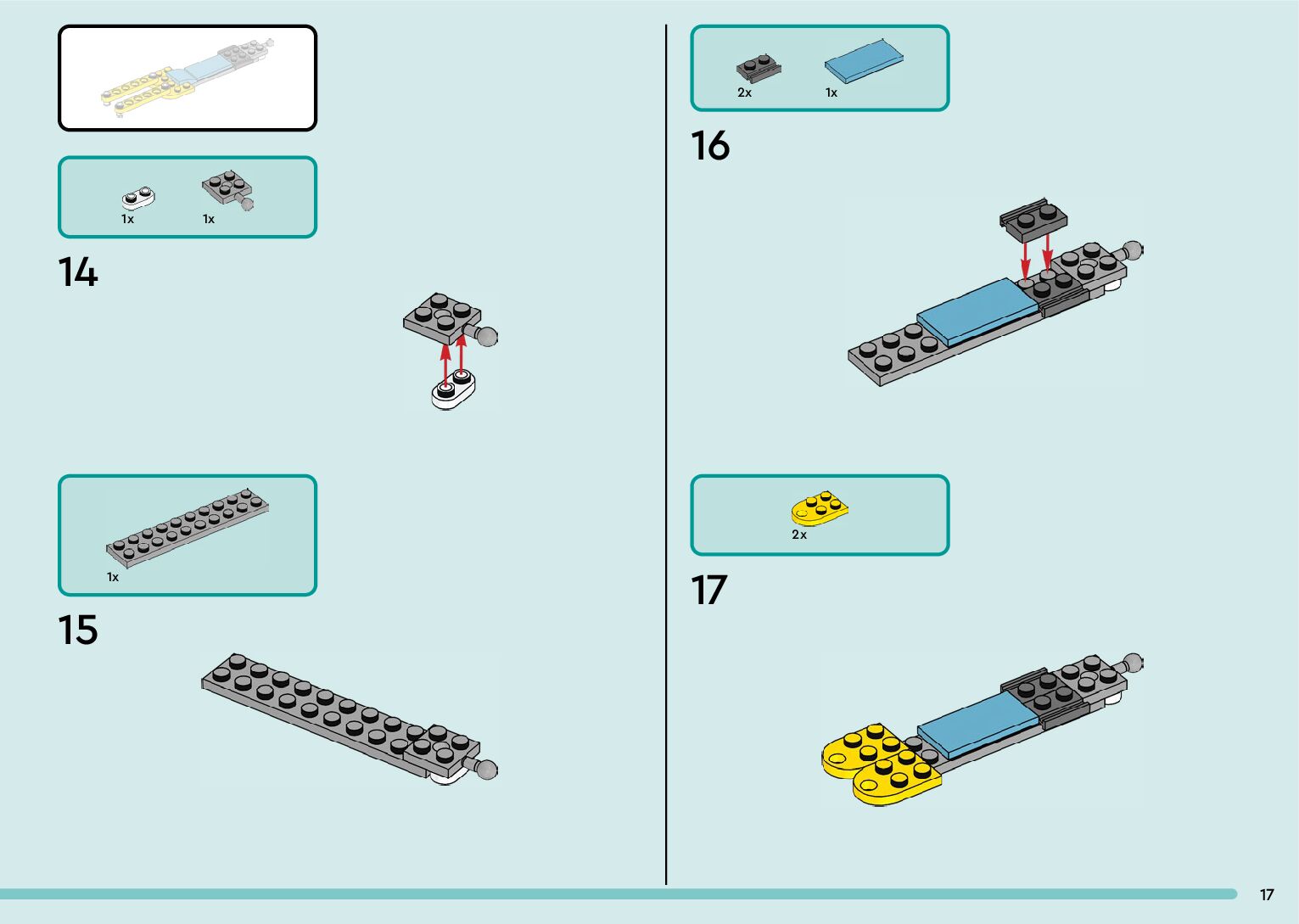 1x 1x

14

1x

15

2x 1x

16

2x

17

17