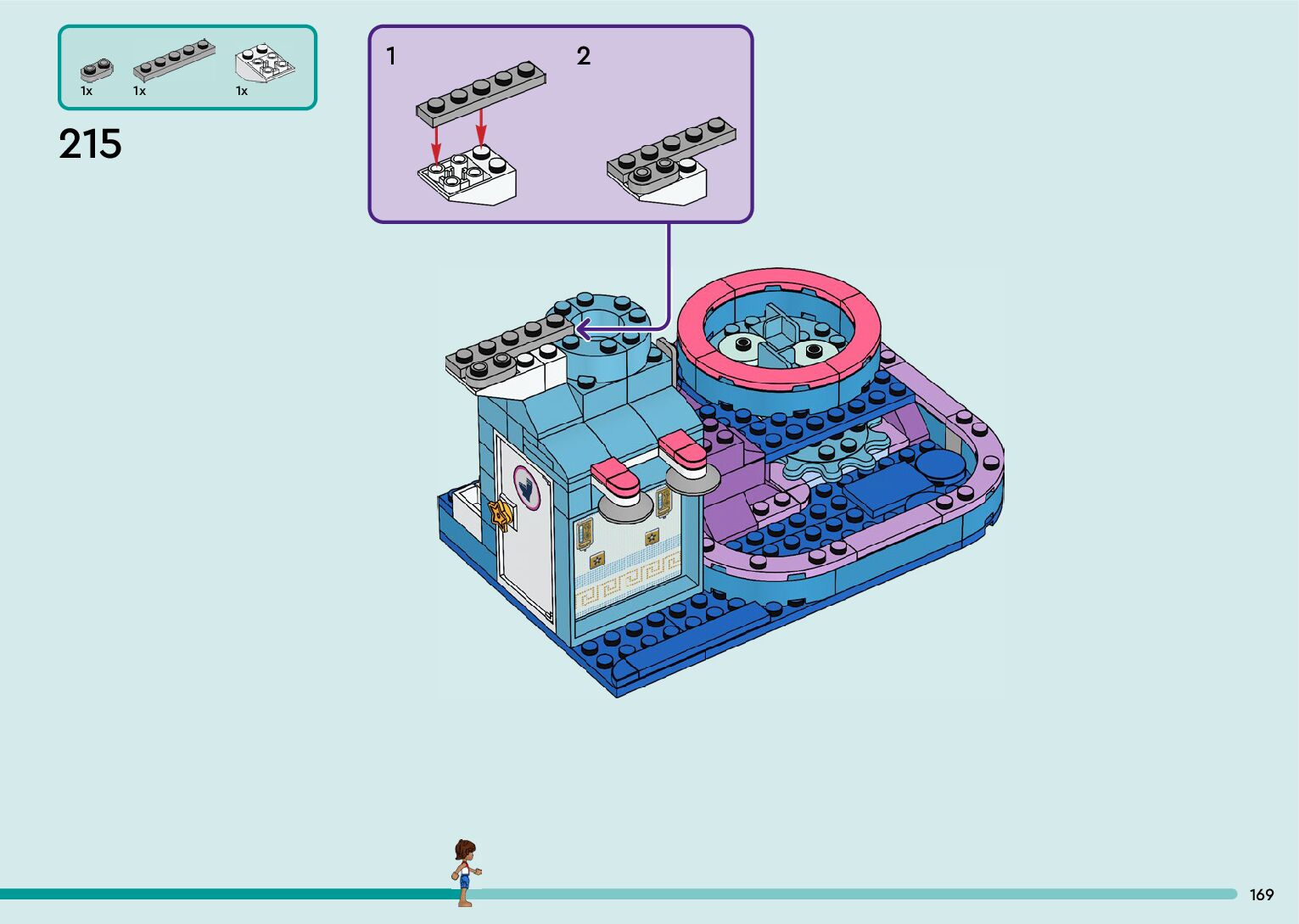 1x 1x 1x

215

1

2

169