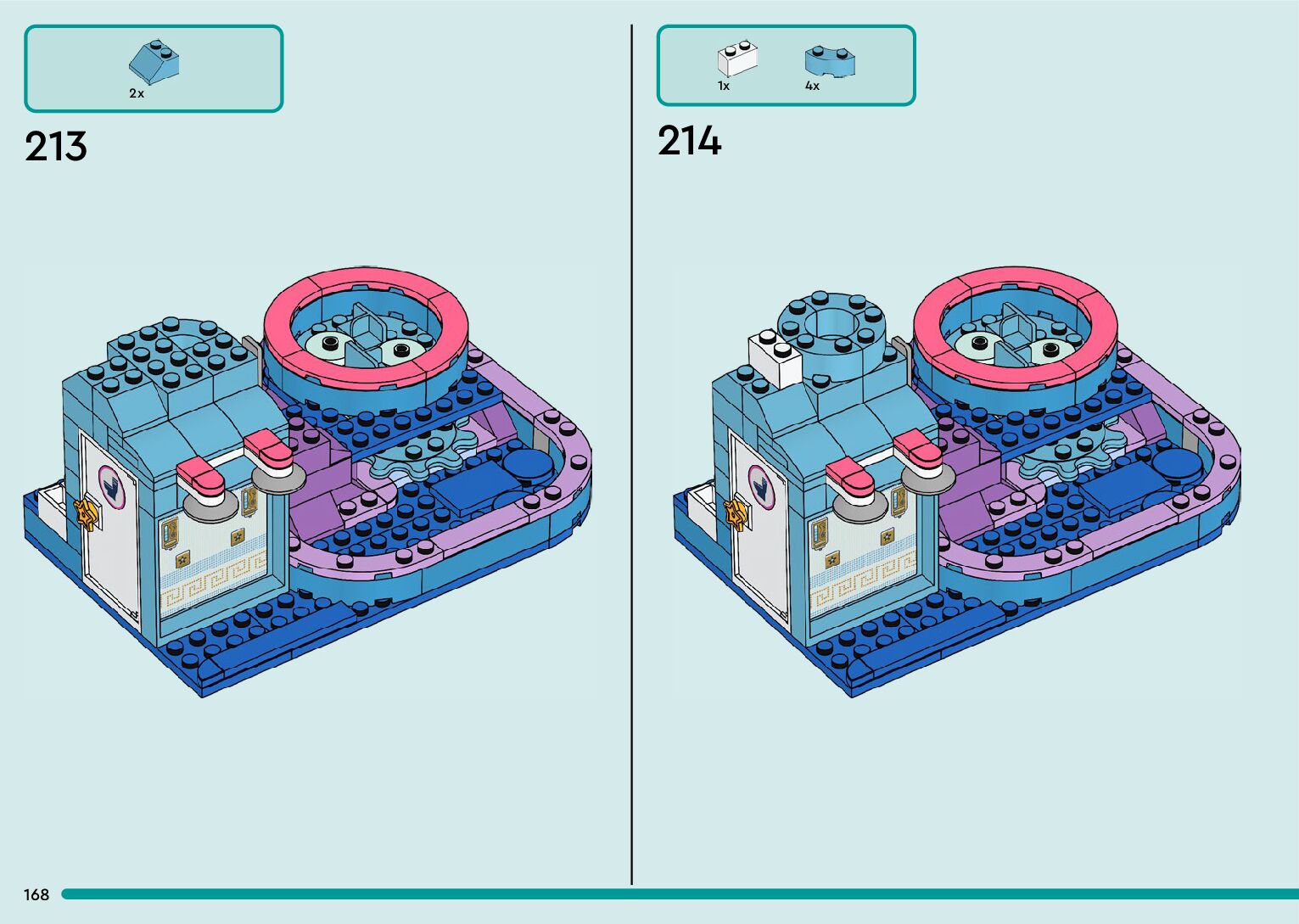 2x

213

1x 4x

214

168