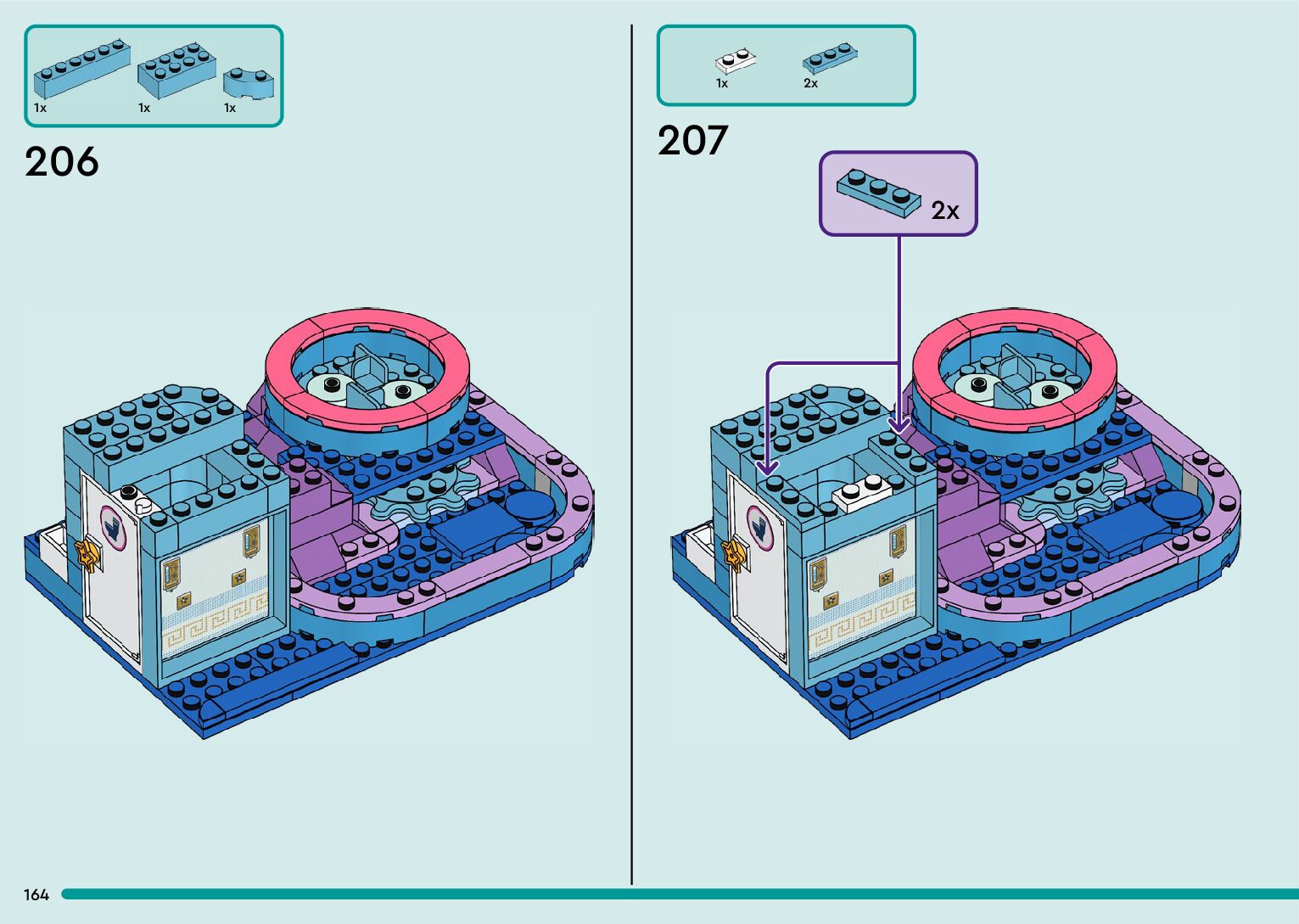 1x
1x
1x

206

1x
2x

207

2x

164