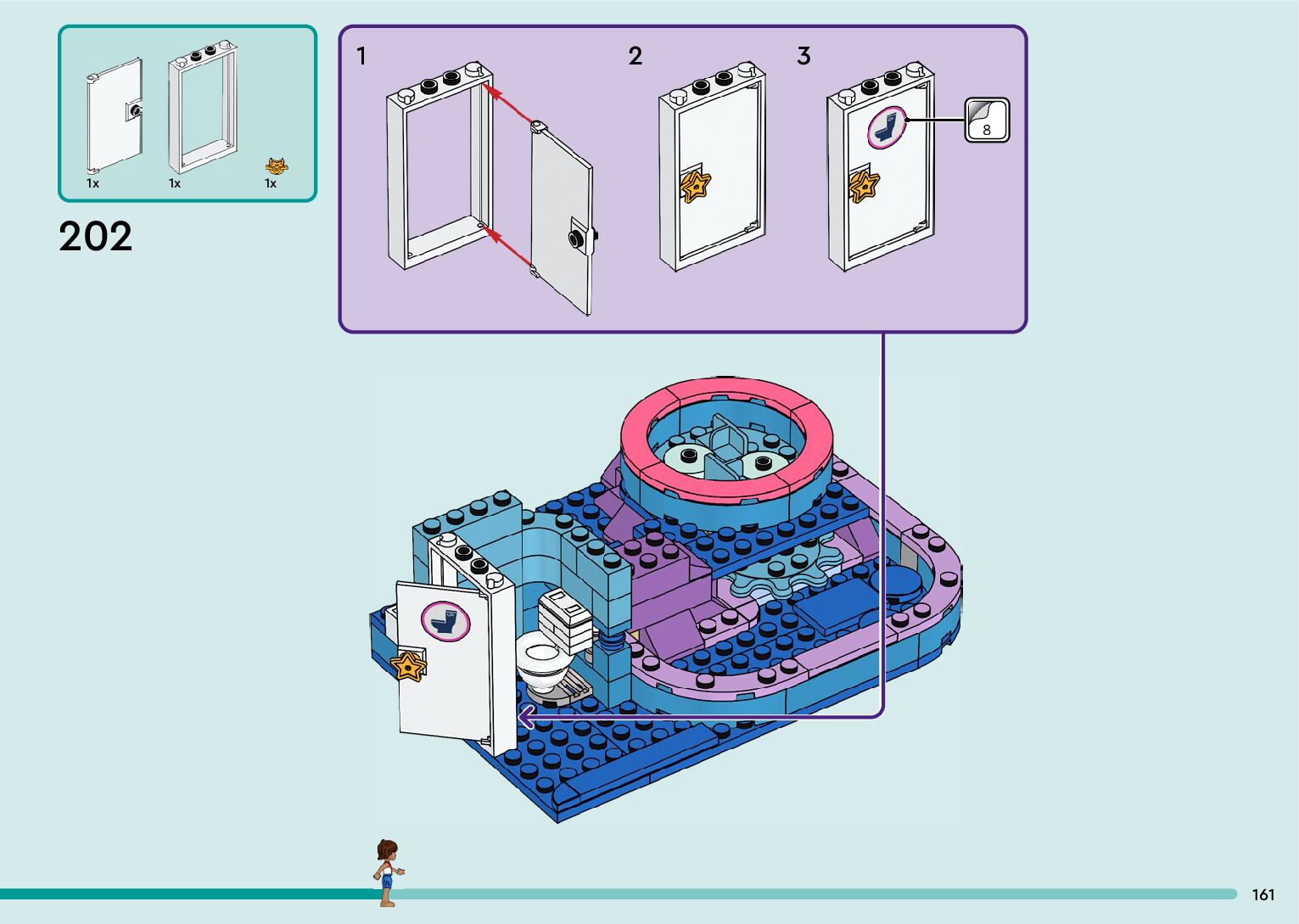 1x
1x
1x

202

1

2

3

8

161