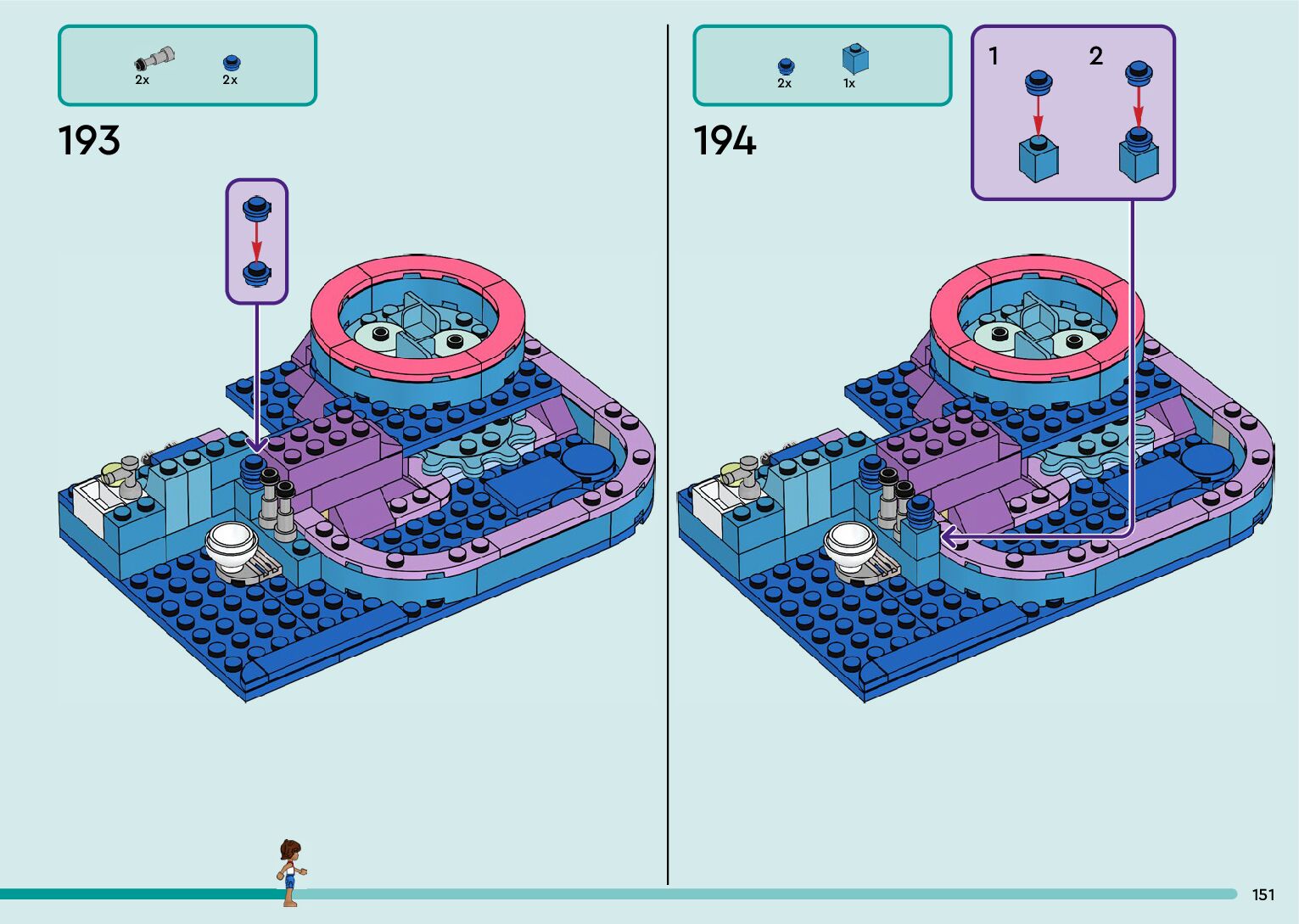 2x 2x

193

2x 1x

194

1 2

151