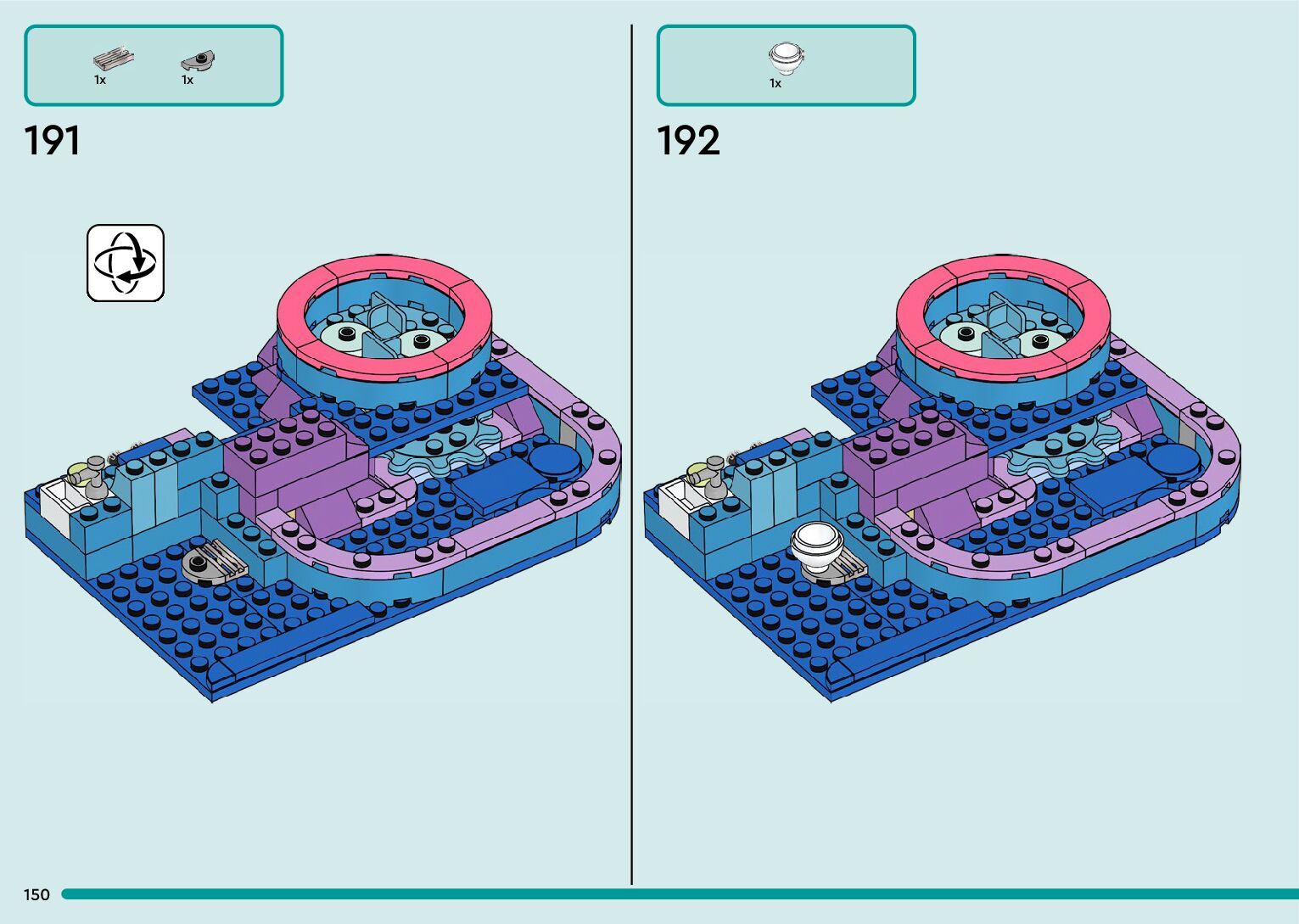 1x 1x

191

1x

192

150