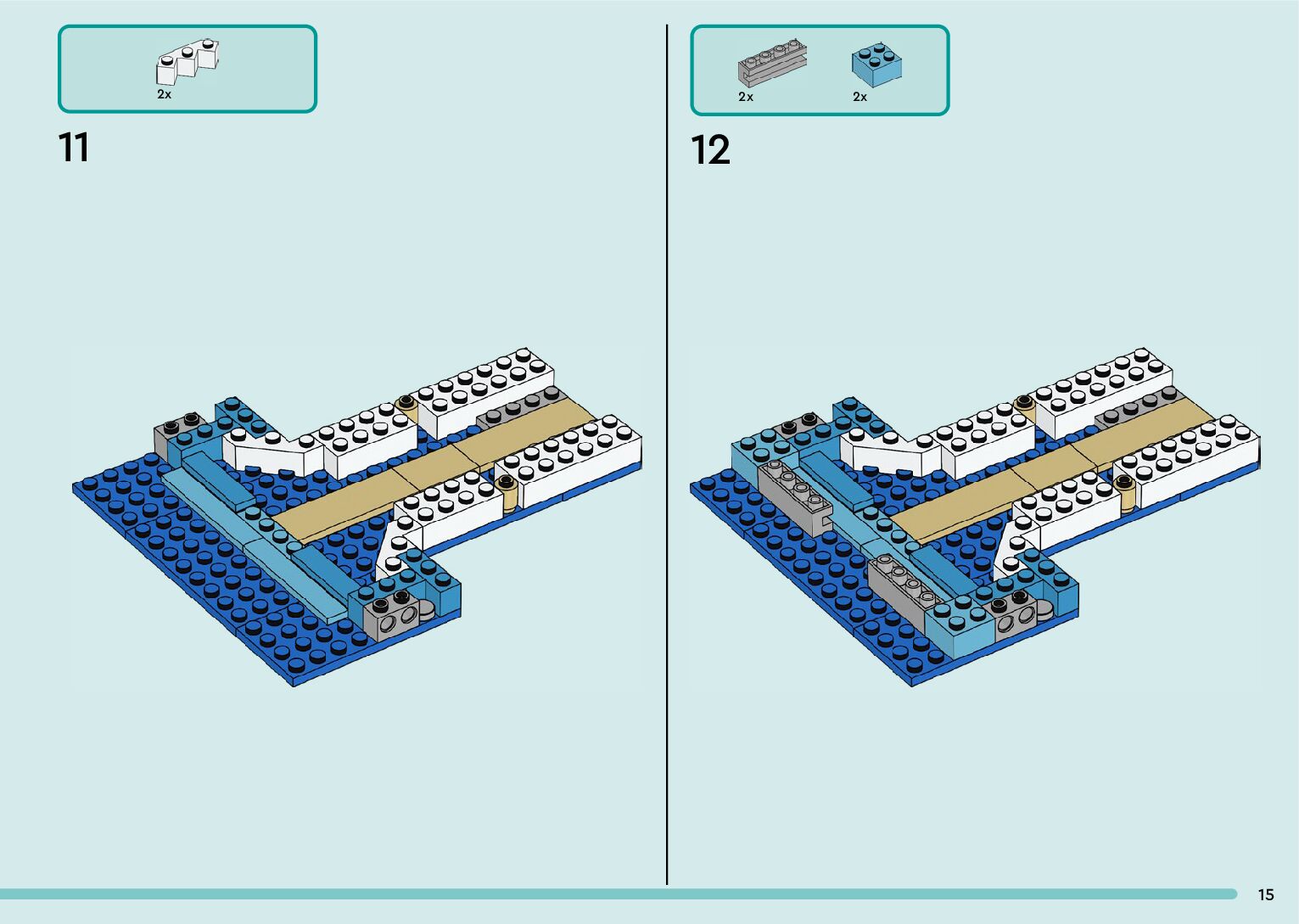 2x

11

2x 2x

12

15